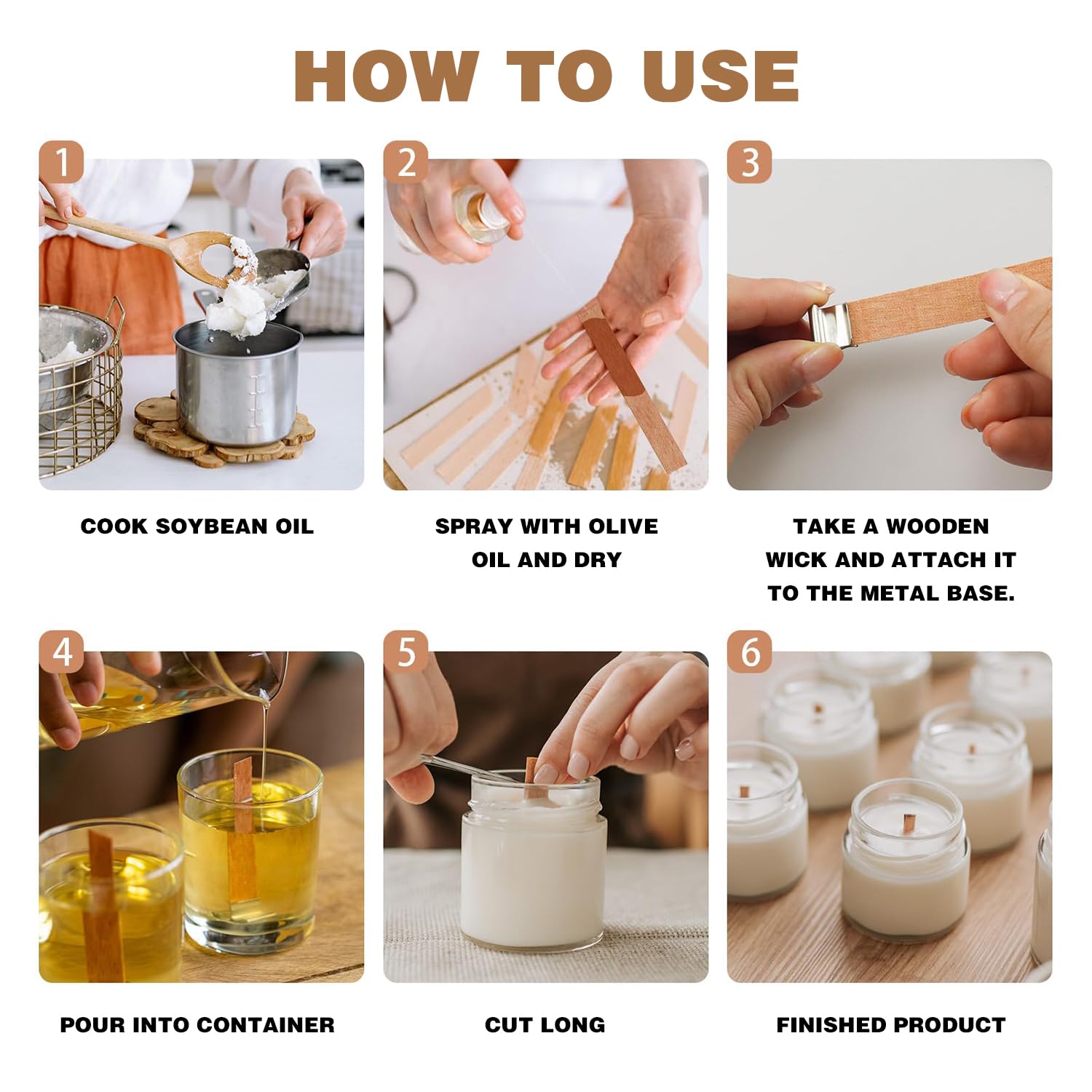 HOW TO USE

1

COOK SOYBEAN OIL

2

SPRAY WITH OLIVE OIL AND DRY

3

TAKE A WOODEN WICK AND ATTACH IT TO THE METAL BASE.

4

POUR INTO CONTAINER

5

CUT LONG

6

FINISHED PRODUCT