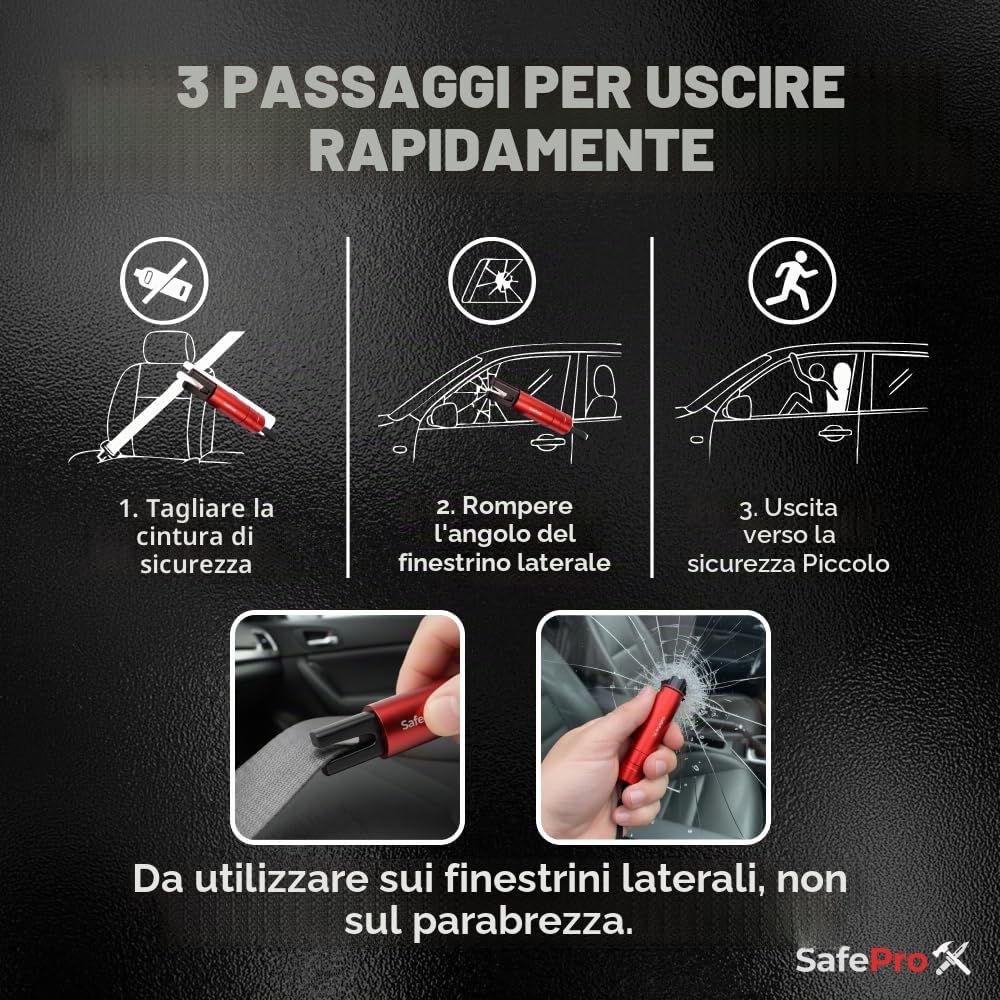 3 PASSAGGI PER USCIRE RAPIDAMENTE

1. Tagliare la cintura di sicurezza

2. Rompere l'angolo del finestrino laterale

3. Uscita verso la sicurezza Piccolo

Safe

Da utilizzare sui finestrini laterali, non sul parabrezza.

SafePro