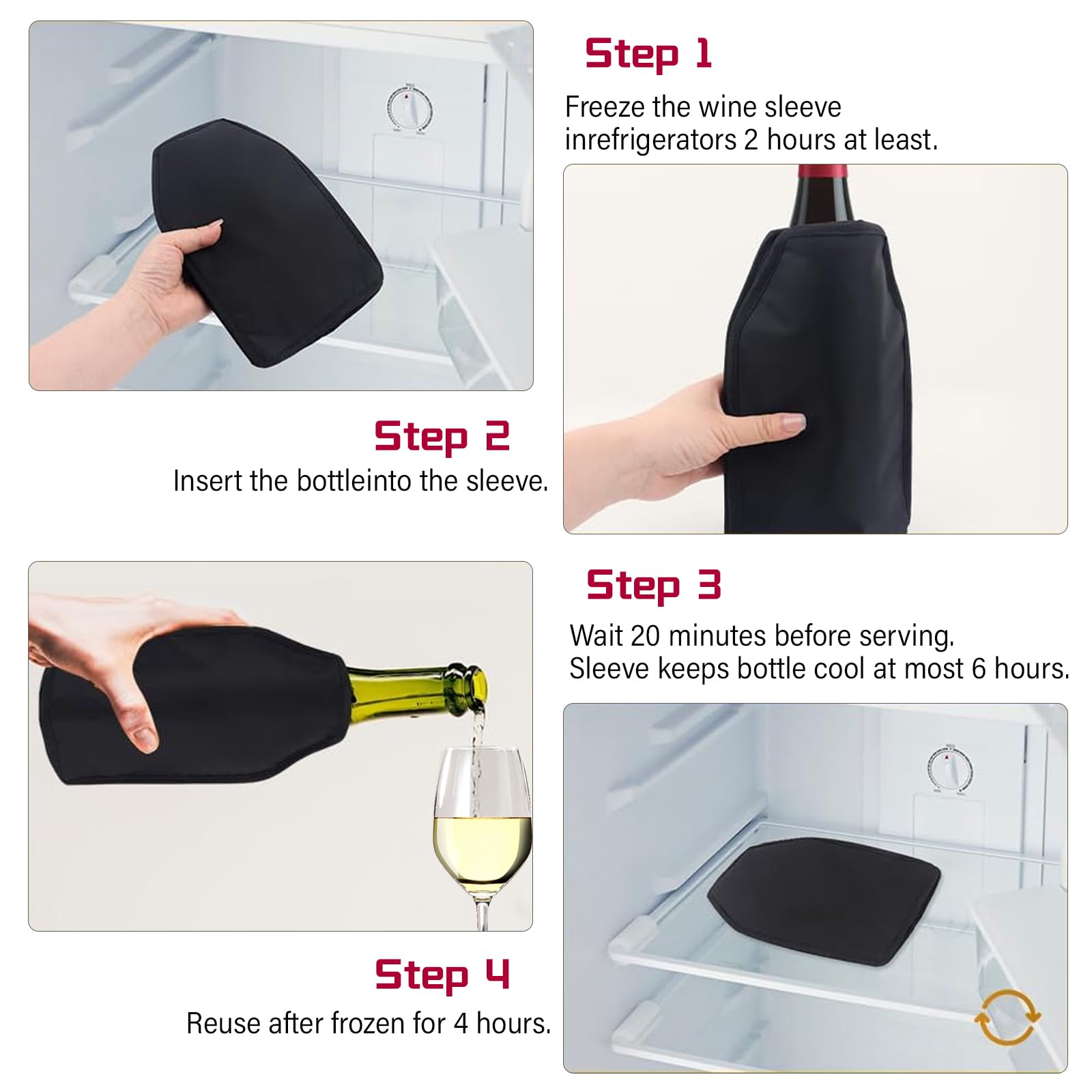 Step 1

Freeze the wine sleeve inrefrigerators 2 hours at least.

Step 2

Insert the bottleinto the sleeve.

Step 3

Wait 20 minutes before serving.
Sleeve keeps bottle cool at most 6 hours.

Step 4

Reuse after frozen for 4 hours.