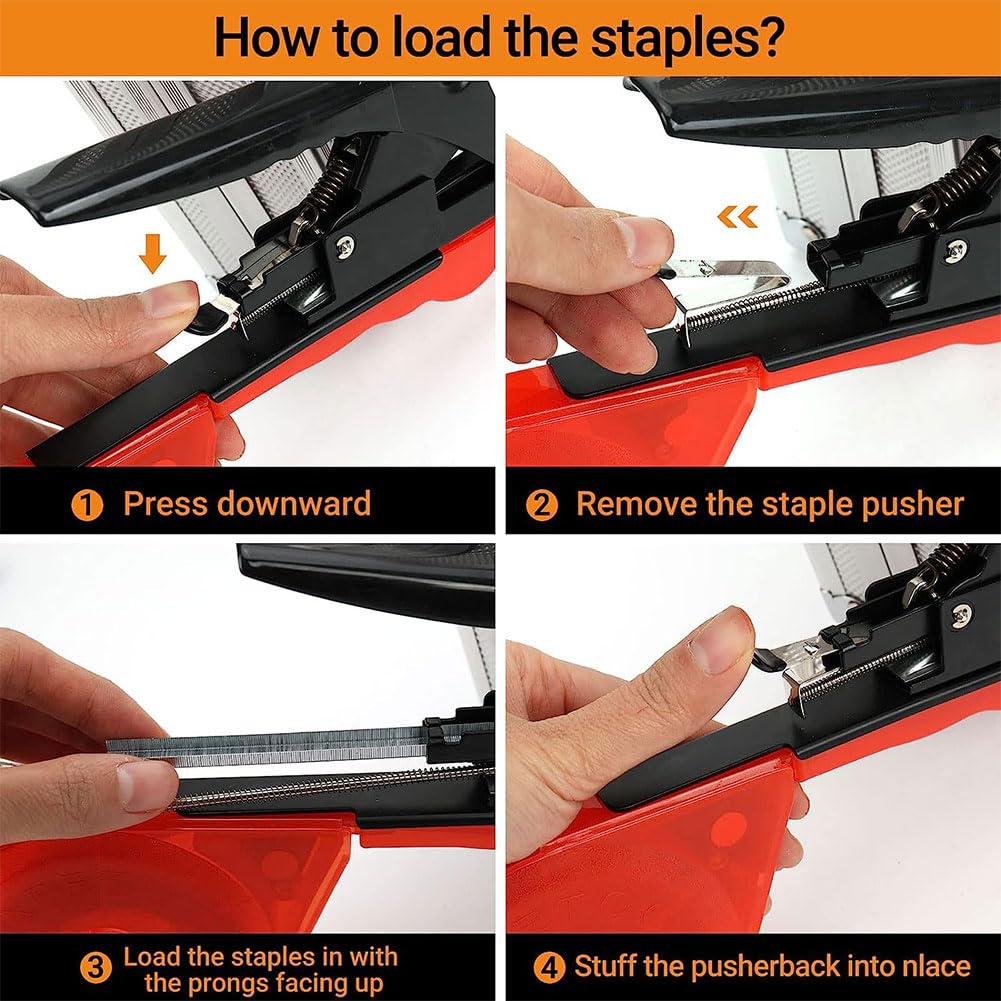 How to load the staples?

1 Press downward

2 Remove the staple pusher

3 Load the staples in with the prongs facing up

4 Stuff the pusherback into nlace