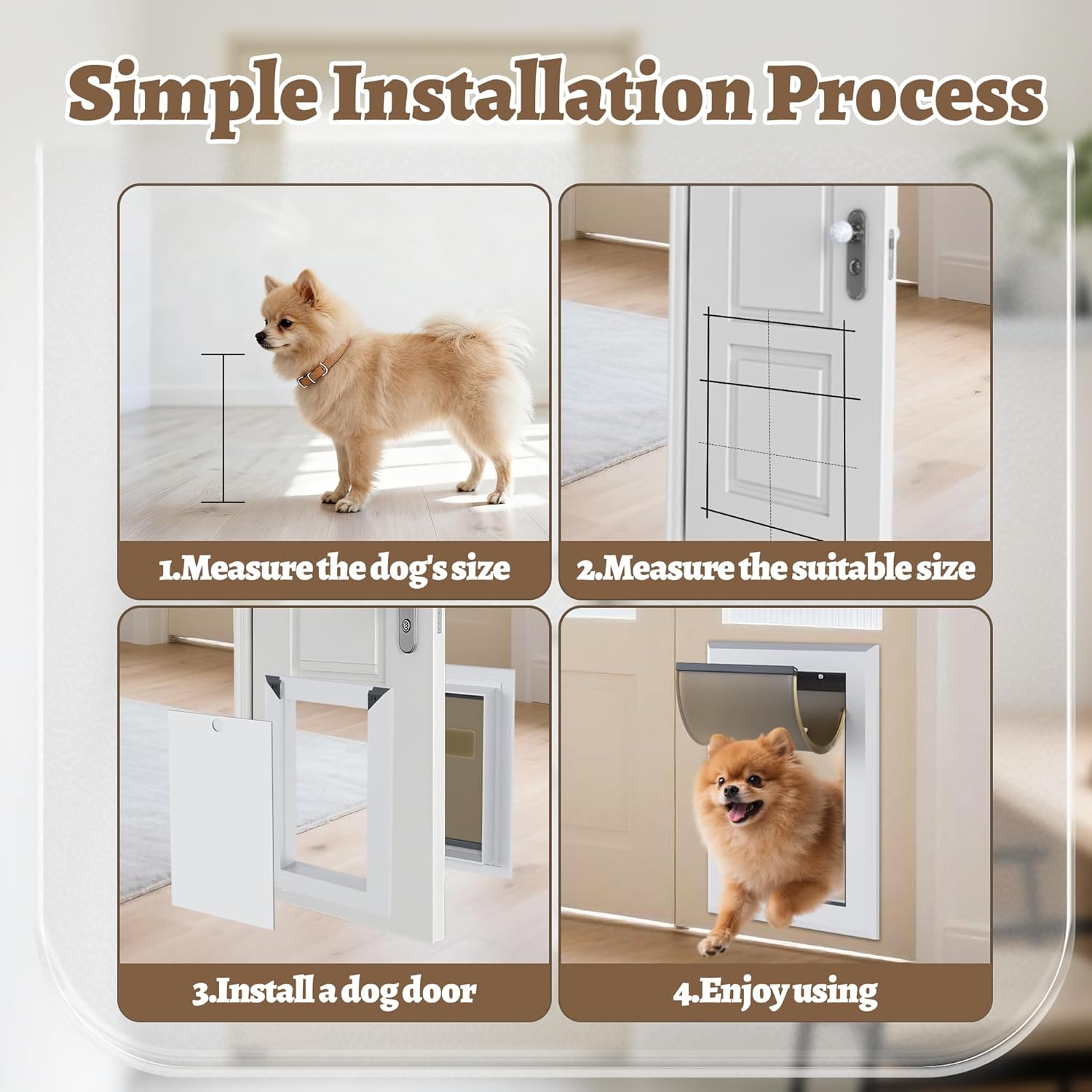 Simple Installation Process

1.Measure the dog's size

2.Measure the suitable size

3.Install a dog door

4.Enjoy using