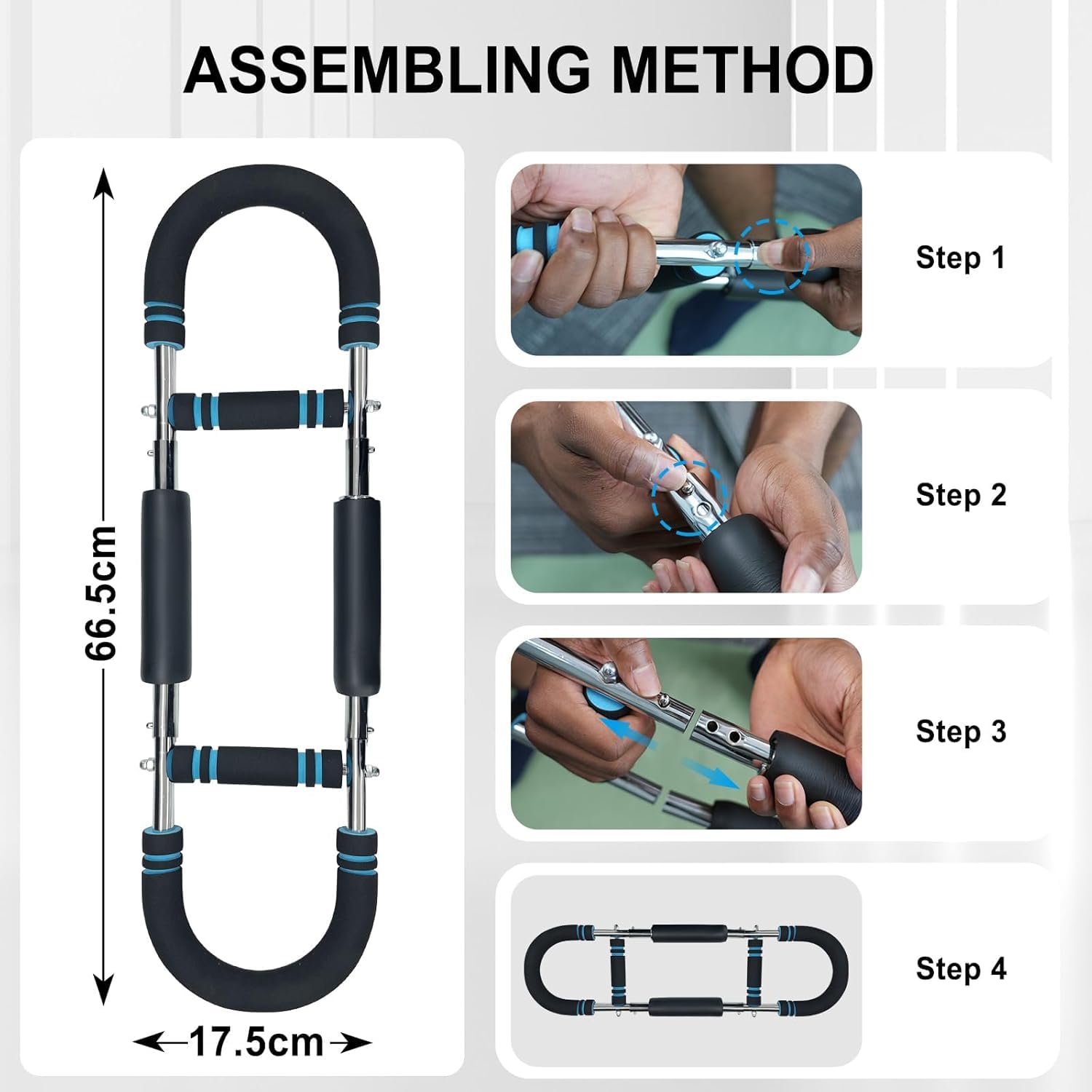 ASSEMBLING METHOD

66.5cm

17.5cm

Step 1

Step 2

Step 3

Step 4