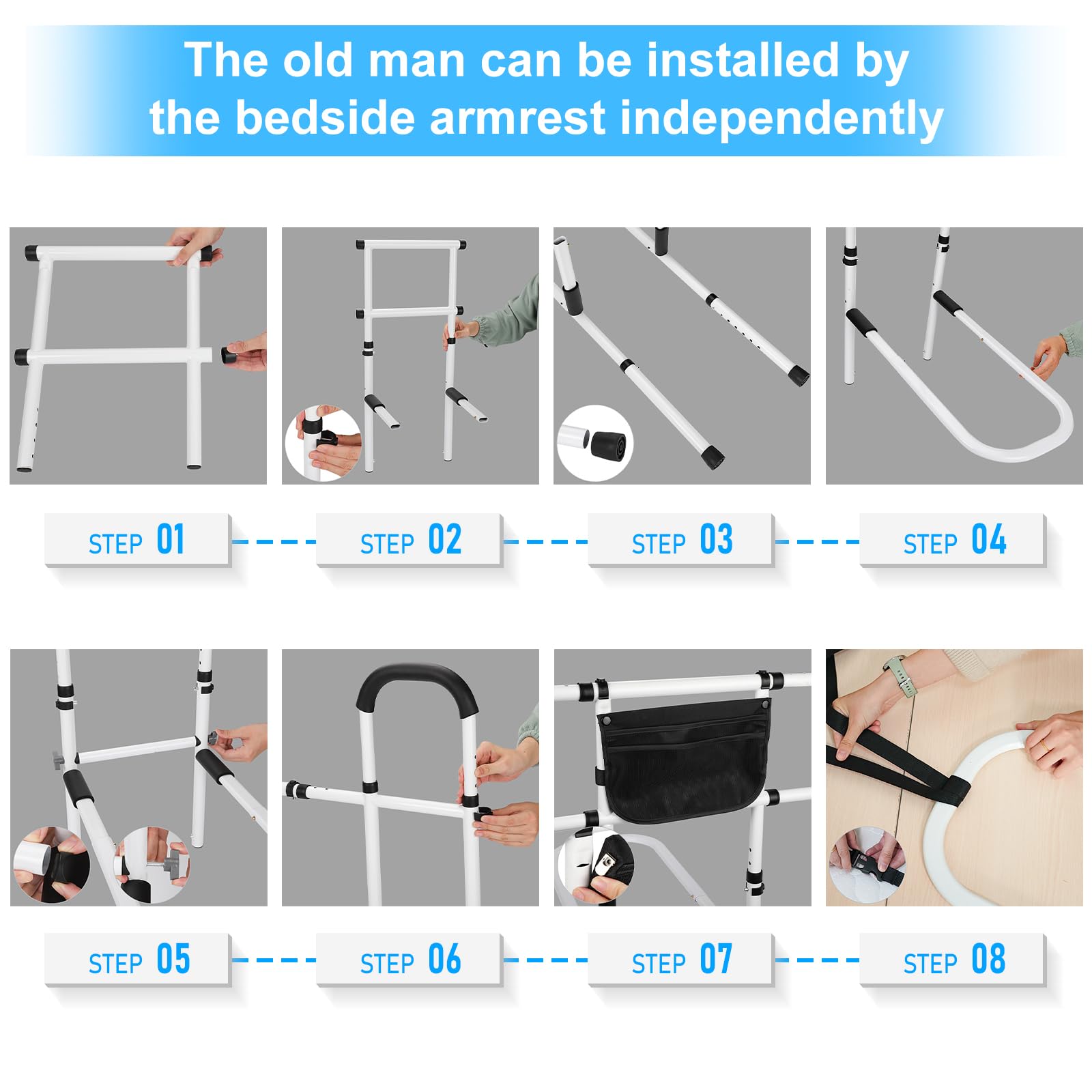 The old man can be installed by the bedside armrest independently

STEP 01

STEP 02

STEP 03

STEP 04

STEP 05

STEP 06

STEP 07

STEP 08