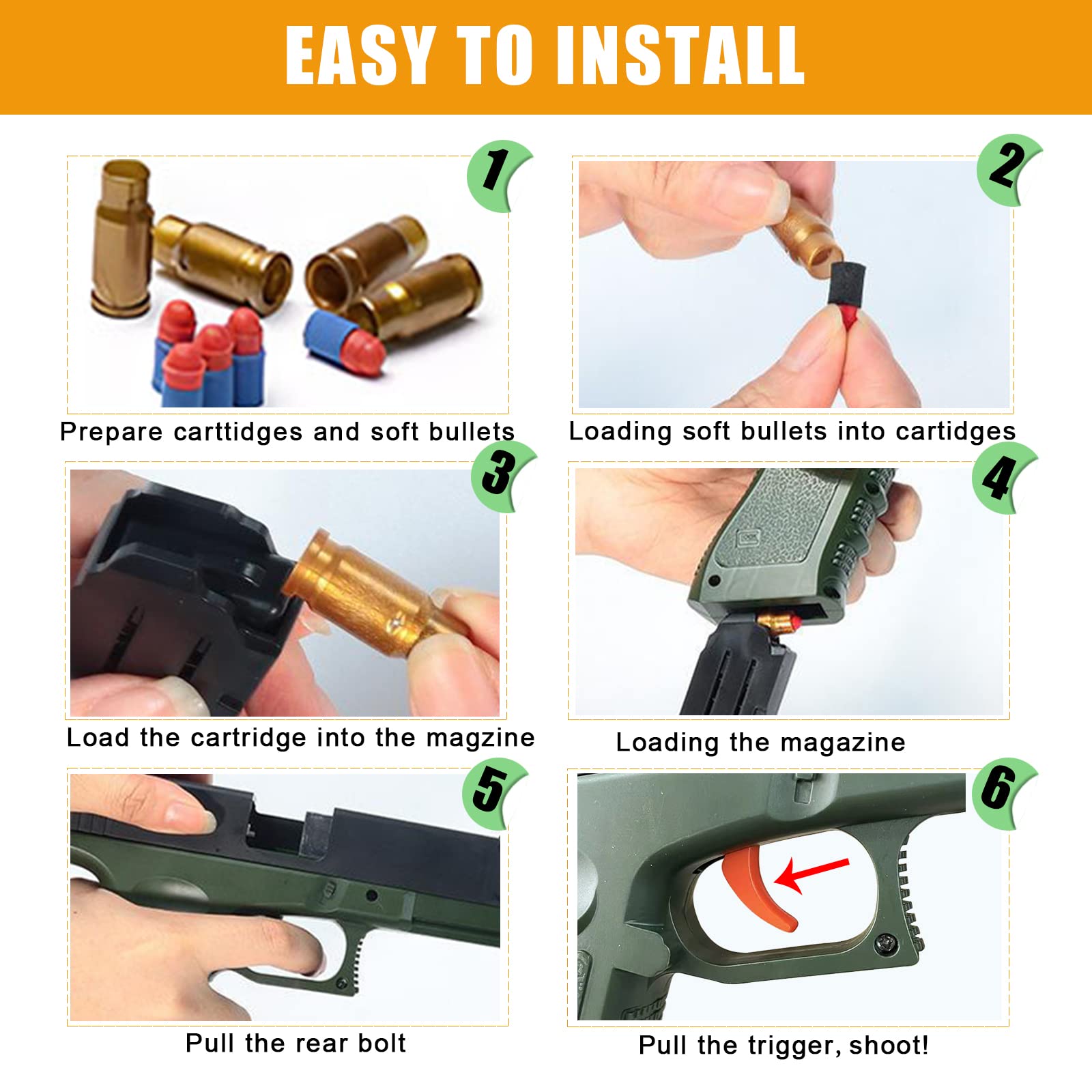 EASY TO INSTALL

1
Prepare carttidges and soft bullets

2
Loading soft bullets into cartidges

3
Load the cartridge into the magzine

4
Loading the magazine

5
Pull the rear bolt

6
Pull the trigger, shoot!