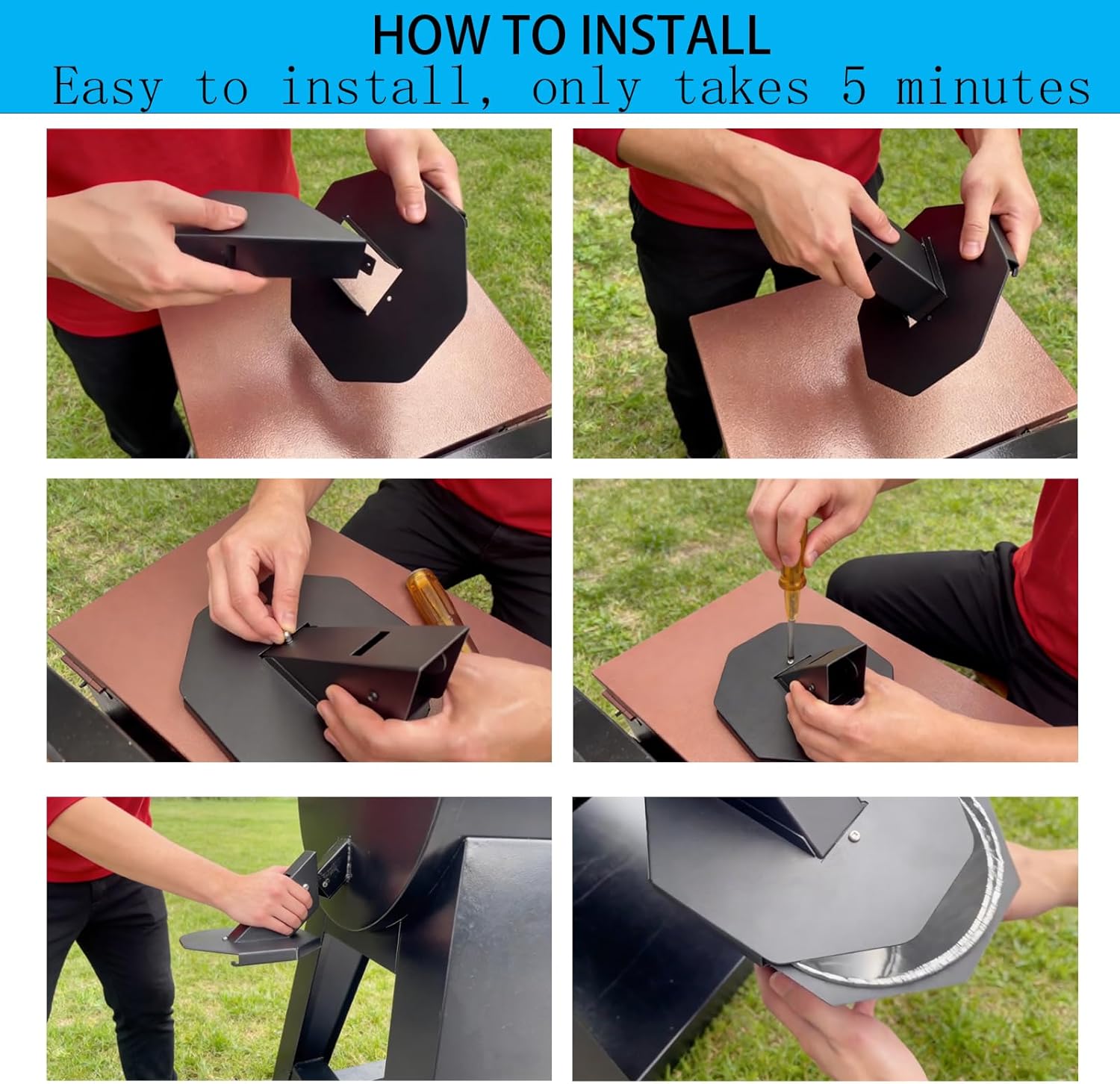 HOW TO INSTALL
Easy to install, only takes 5 minutes