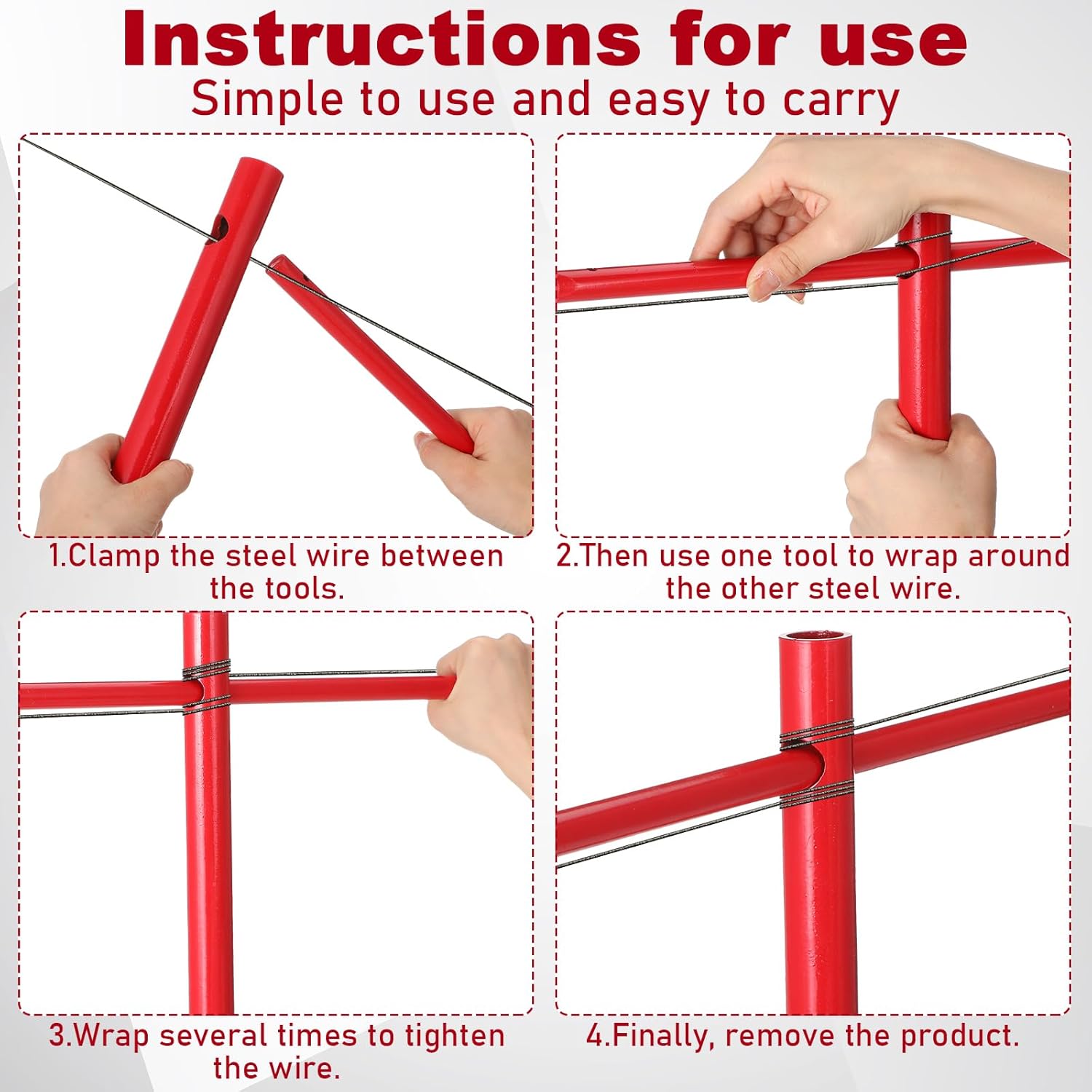 Instructions for use

Simple to use and easy to carry

1.Clamp the steel wire between the tools.

2.Then use one tool to wrap around the other steel wire.

3.Wrap several times to tighten the wire.

4.Finally, remove the product.