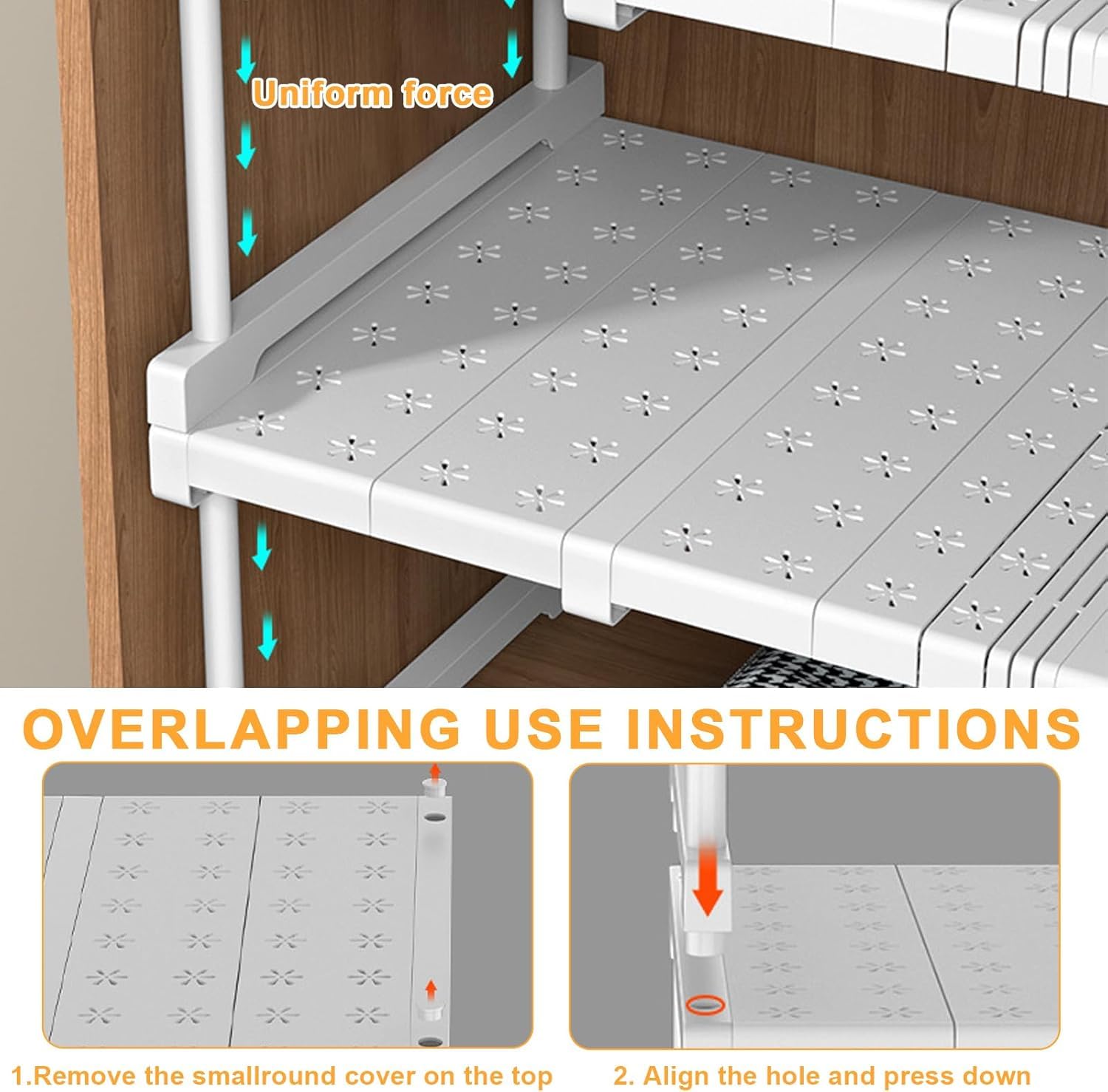 Uniform force

OVERLAPPING USE INSTRUCTIONS

1.Remove the smallround cover on the top

2. Align the hole and press down