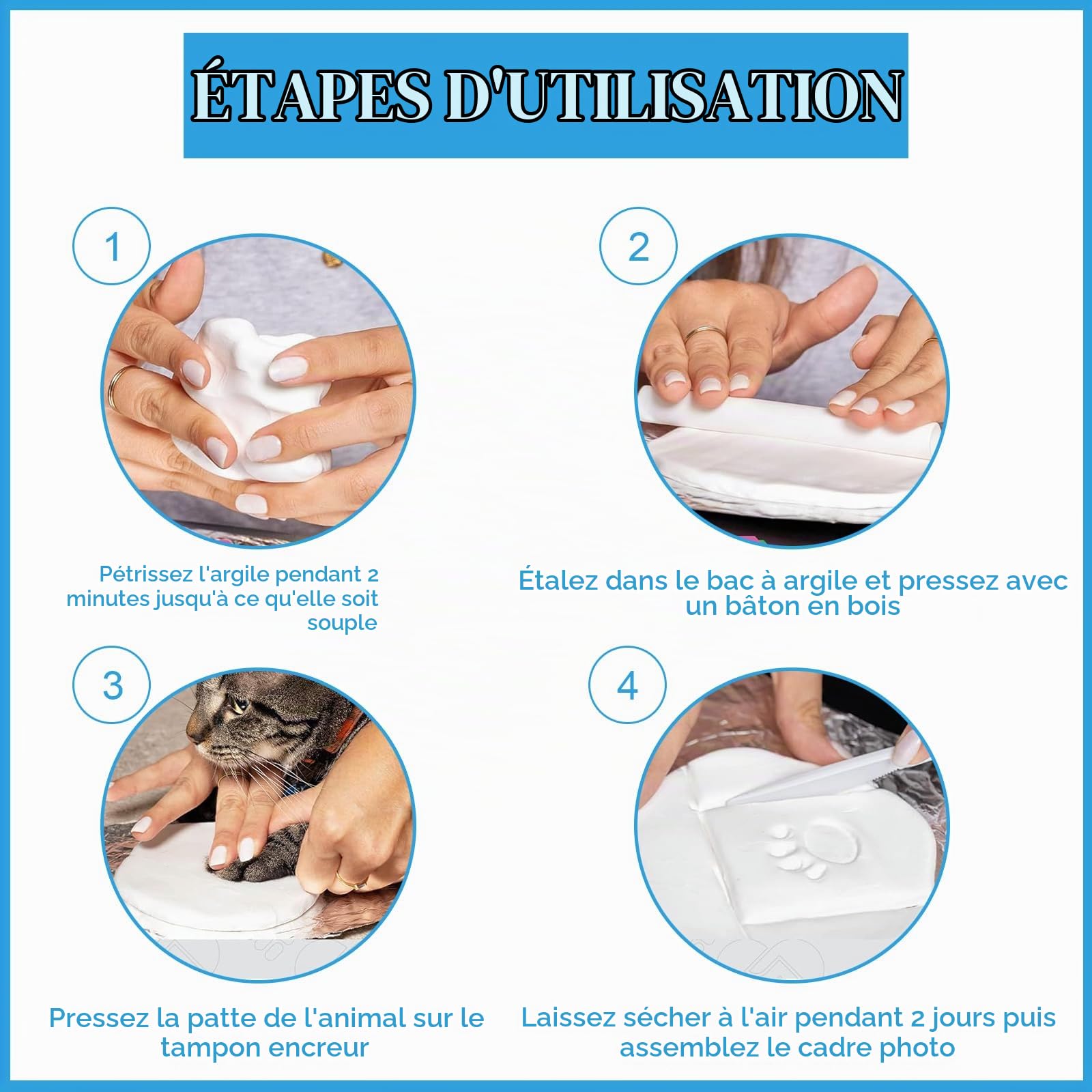 ÉTAPES D'UTILISATION

1

Pétrissez l'argile pendant 2 minutes jusqu'à ce qu'elle soit souple

2

Étalez dans le bac à argile et pressez avec un bâton en bois

3

Pressez la patte de l'animal sur le tampon encreur

4

Laissez sécher à l'air pendant 2 jours puis assemblez le cadre photo