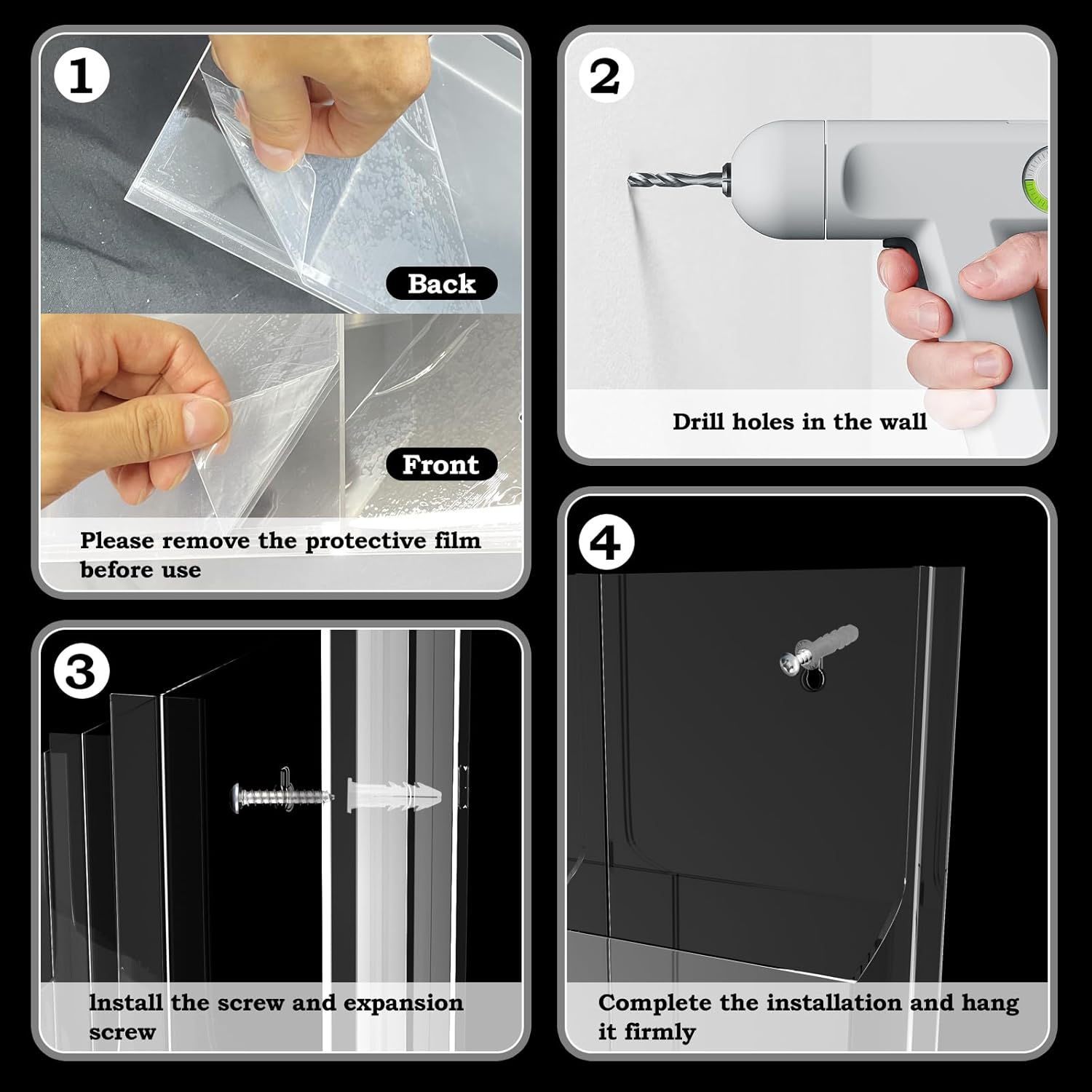 1

Back

Front

Please remove the protective film before use

2

Drill holes in the wall

3

Install the screw and expansion screw

4

Complete the installation and hang it firmly