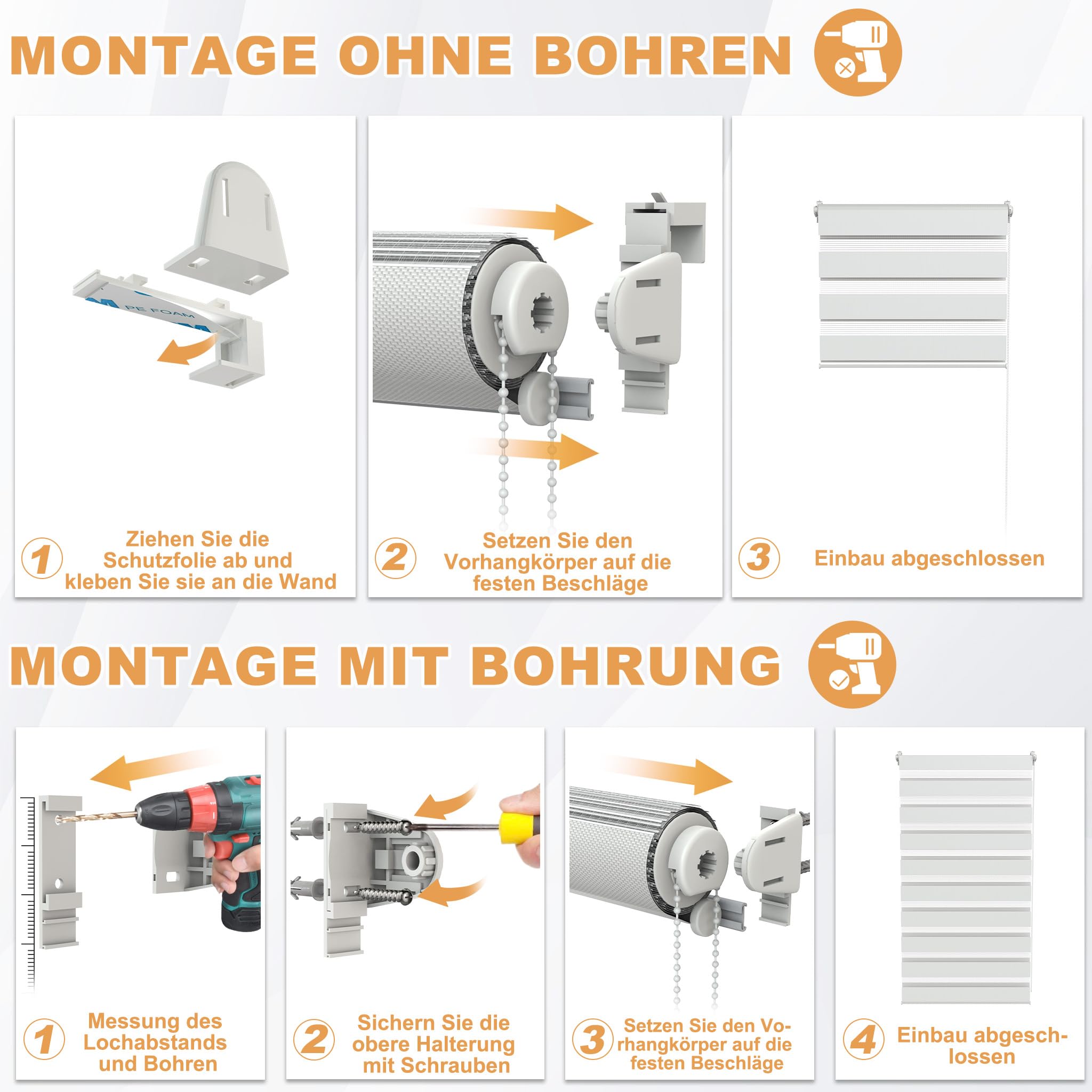 MONTAGE OHNE BOHREN

PE FOAM

1 Ziehen Sie die Schutzfolie ab und kleben Sie sie an die Wand

2 Setzen Sie den Vorhangkörper auf die festen Beschläge

3 Einbau abgeschlossen

MONTAGE MIT BOHRUNG

1 Messung des Lochabstands und Bohren

2 Sichern Sie die obere Halterung mit Schrauben

3 Setzen Sie den Vorhangkörper auf die festen Beschläge

4 Einbau abgeschlossen