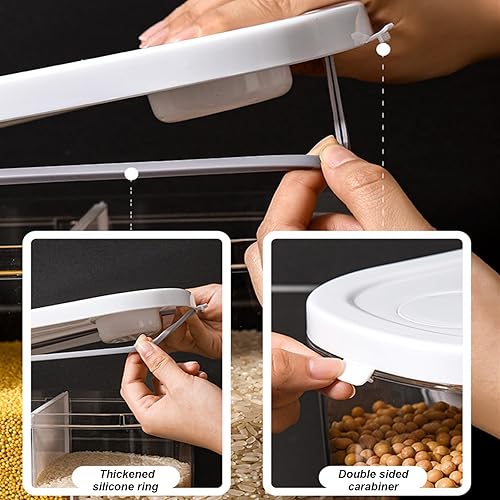 Thickened silicone ring

Double sided carabiner