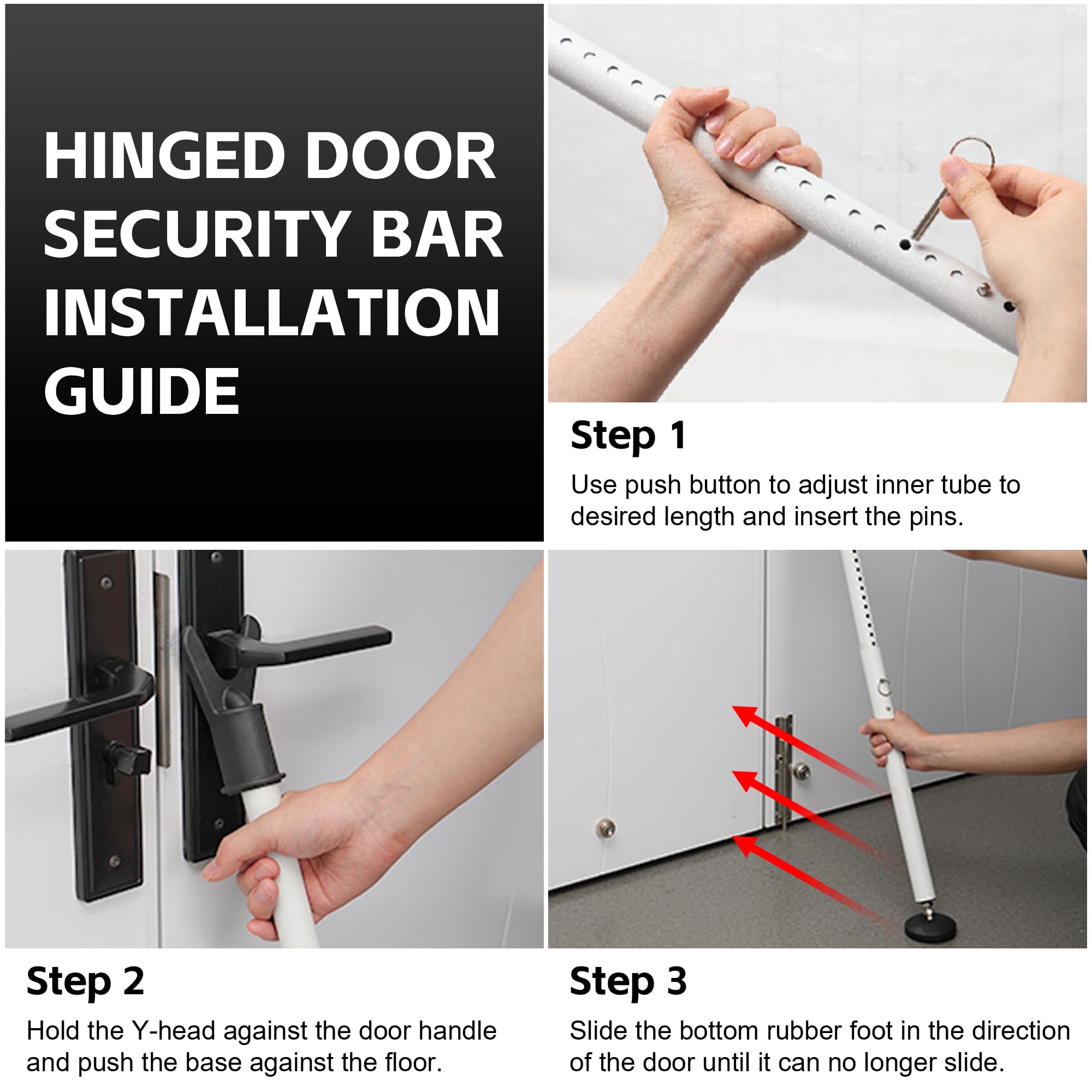 HINGED DOOR SECURITY BAR INSTALLATION GUIDE

Step 1

Use push button to adjust inner tube to desired length and insert the pins.

Step 2

Hold the Y-head against the door handle and push the base against the floor.

Step 3

Slide the bottom rubber foot in the direction of the door until it can no longer slide.