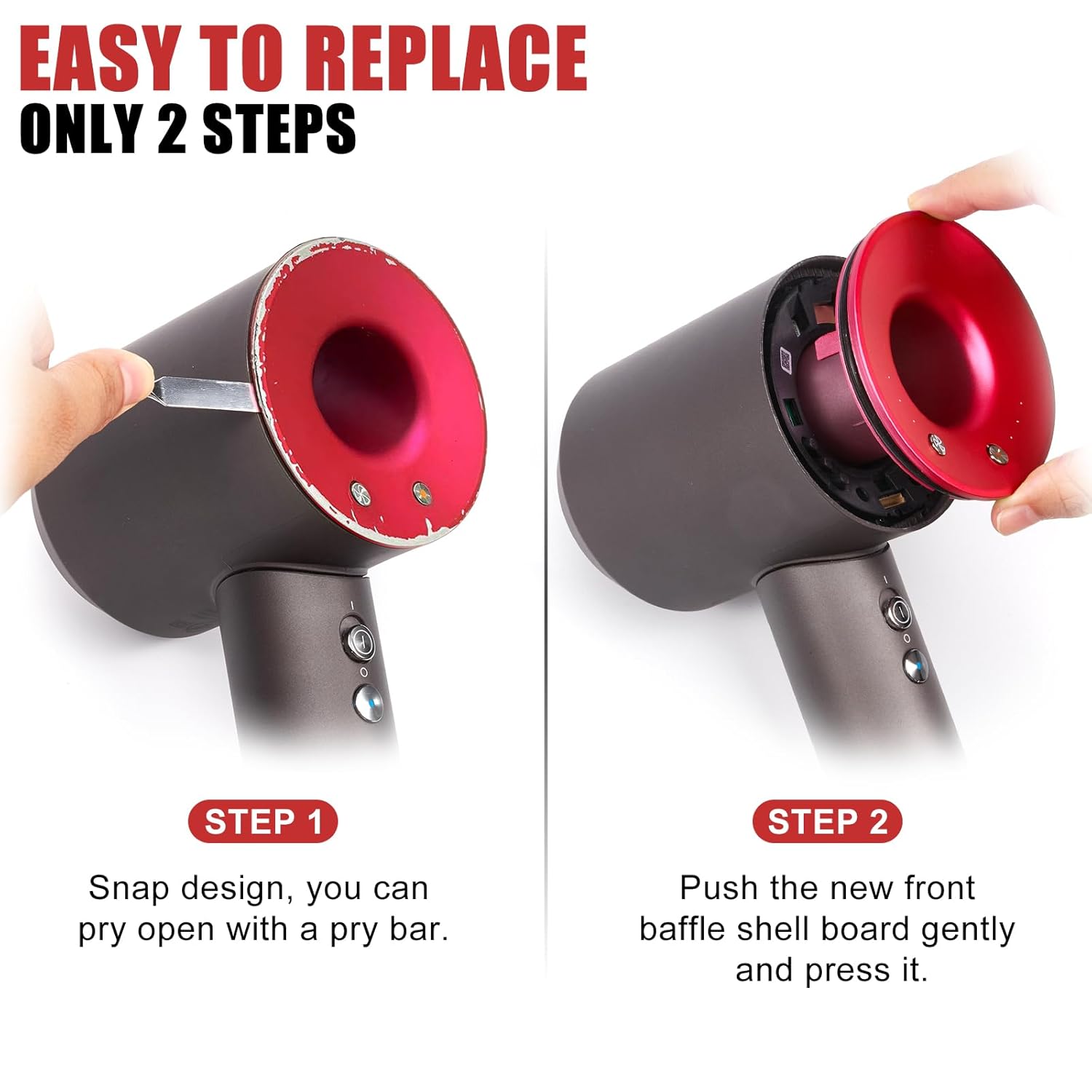 EASY TO REPLACE
ONLY 2 STEPS

STEP 1

Snap design, you can pry open with a pry bar.

STEP 2

Push the new front baffle shell board gently and press it.