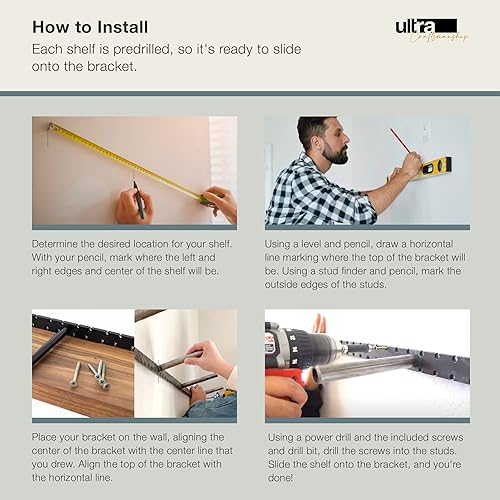 How to Install

Each shelf is predrilled, so it's ready to slide onto the bracket.

ultra Craftsmanship

Determine the desired location for your shelf. With your pencil, mark where the left and right edges and center of the shelf will be.

Using a level and pencil, draw a horizontal line marking where the top of the bracket will be. Using a stud finder and pencil, mark the outside edges of the studs.

Place your bracket on the wall, aligning the center of the bracket with the center line that you drew. Align the top of the bracket with the horizontal line.

Using a power drill and the included screws and drill bit, drill the screws into the studs. Slide the shelf onto the bracket, and you're done!