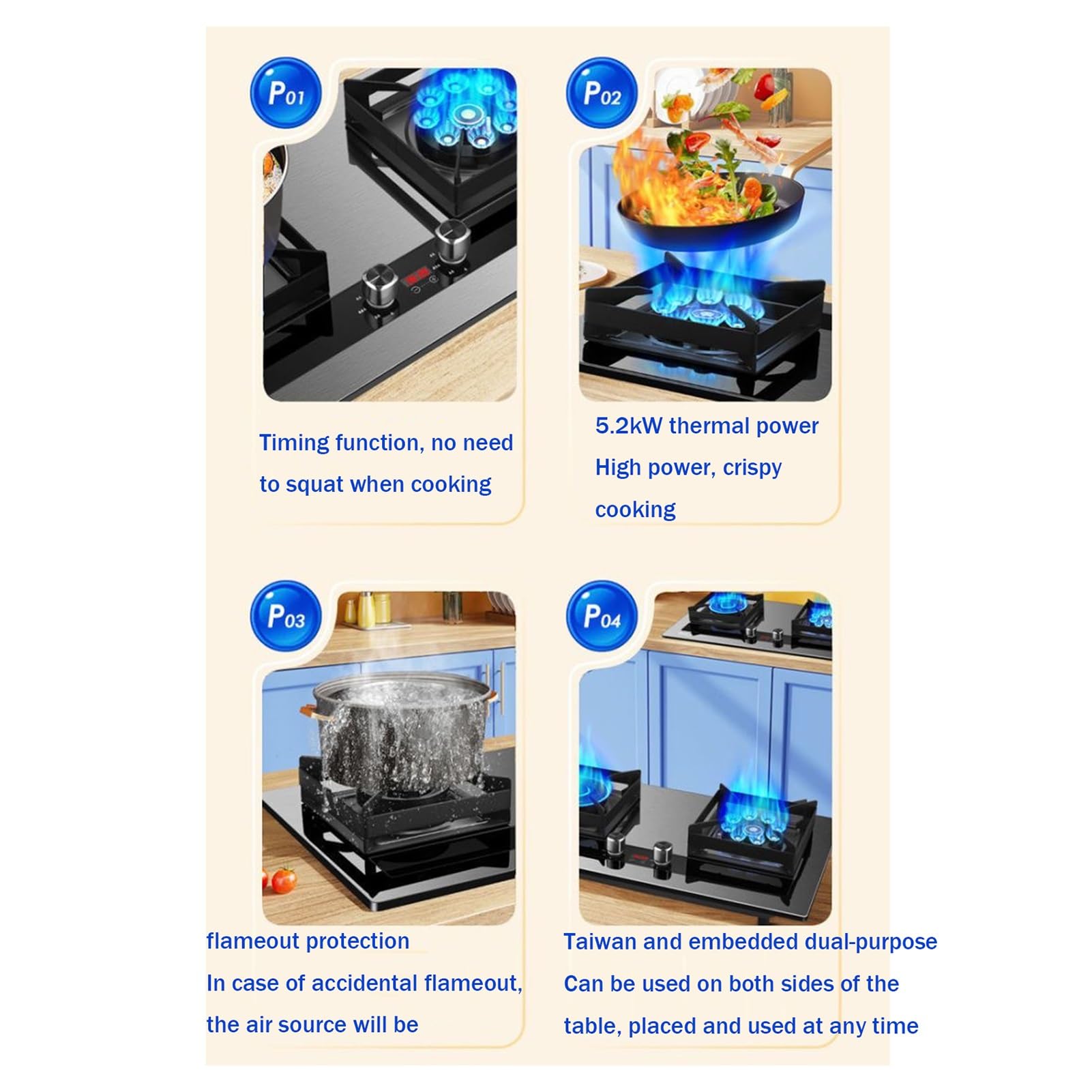 P01

Timing function, no need to squat when cooking

P02

5.2kW thermal power
High power, crispy cooking

P03

flameout protection
In case of accidental flameout, the air source will be

P04

Taiwan and embedded dual-purpose
Can be used on both sides of the table, placed and used at any time