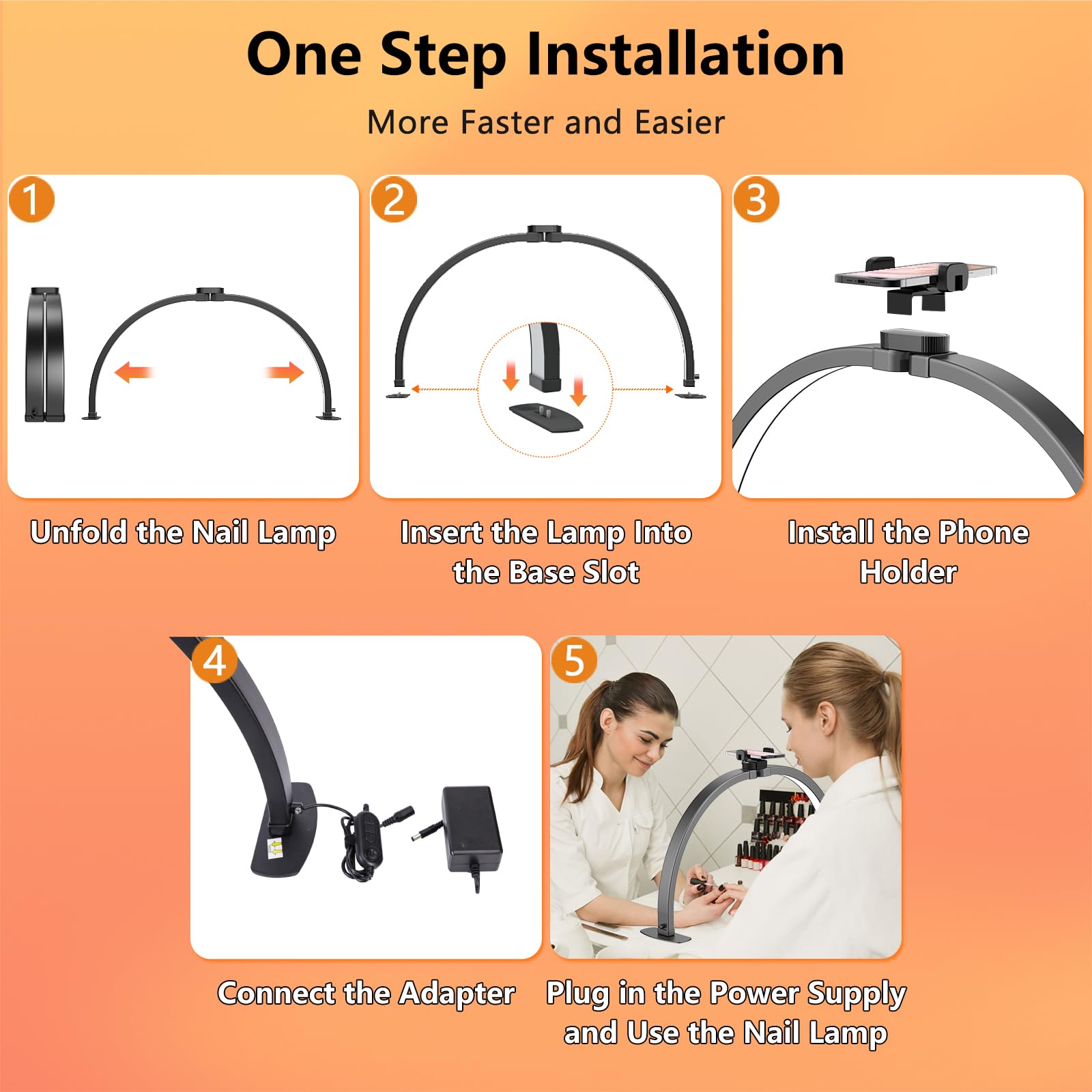 One Step Installation

More Faster and Easier

1

Unfold the Nail Lamp

2

Insert the Lamp Into the Base Slot

3

Install the Phone Holder

4

Connect the Adapter

5

Plug in the Power Supply and Use the Nail Lamp