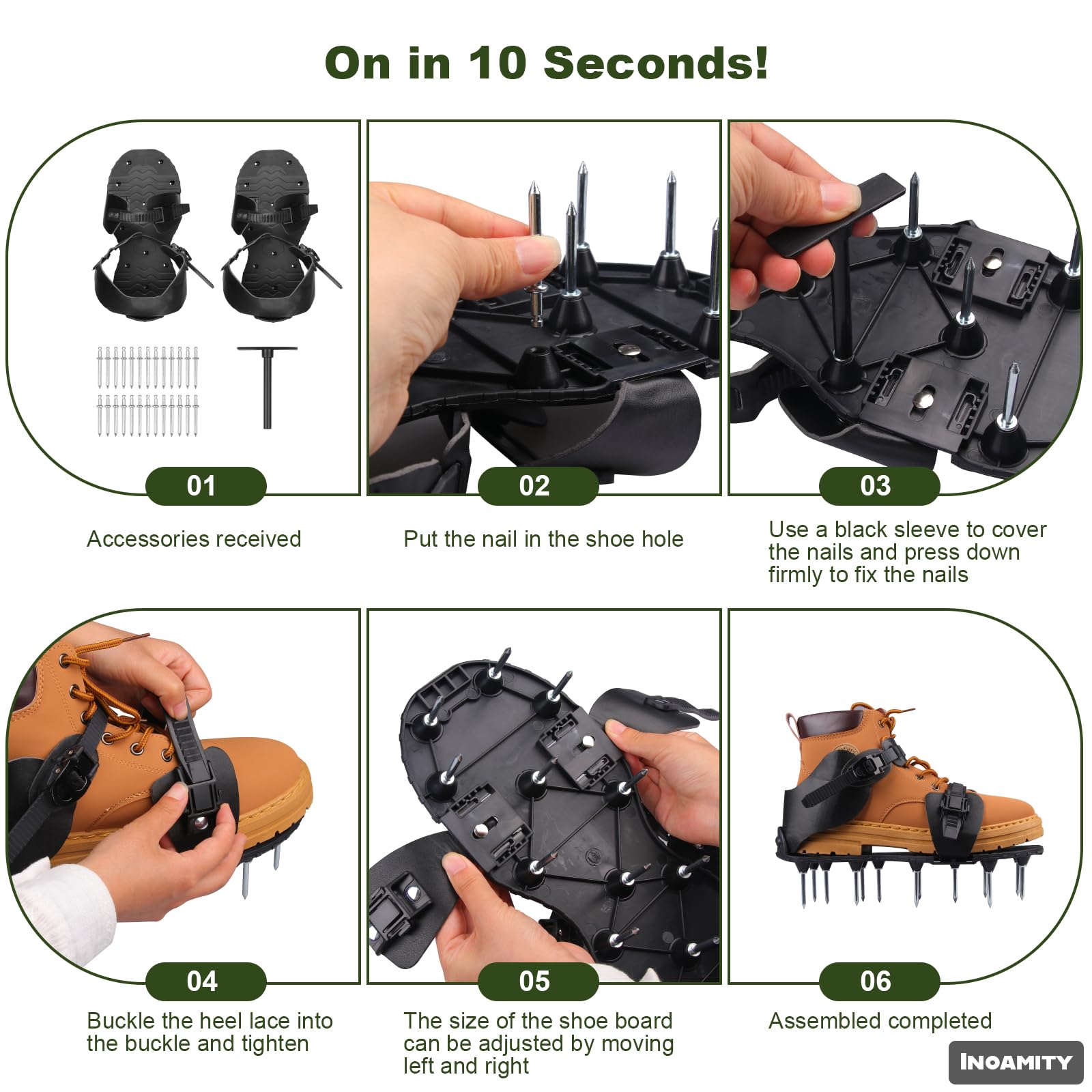 On in 10 Seconds!

01

Accessories received

02

Put the nail in the shoe hole

03

Use a black sleeve to cover the nails and press down firmly to fix the nails

04

Buckle the heel lace into the buckle and tighten

05

The size of the shoe board can be adjusted by moving left and right

06

Assembled completed

INOAMITY