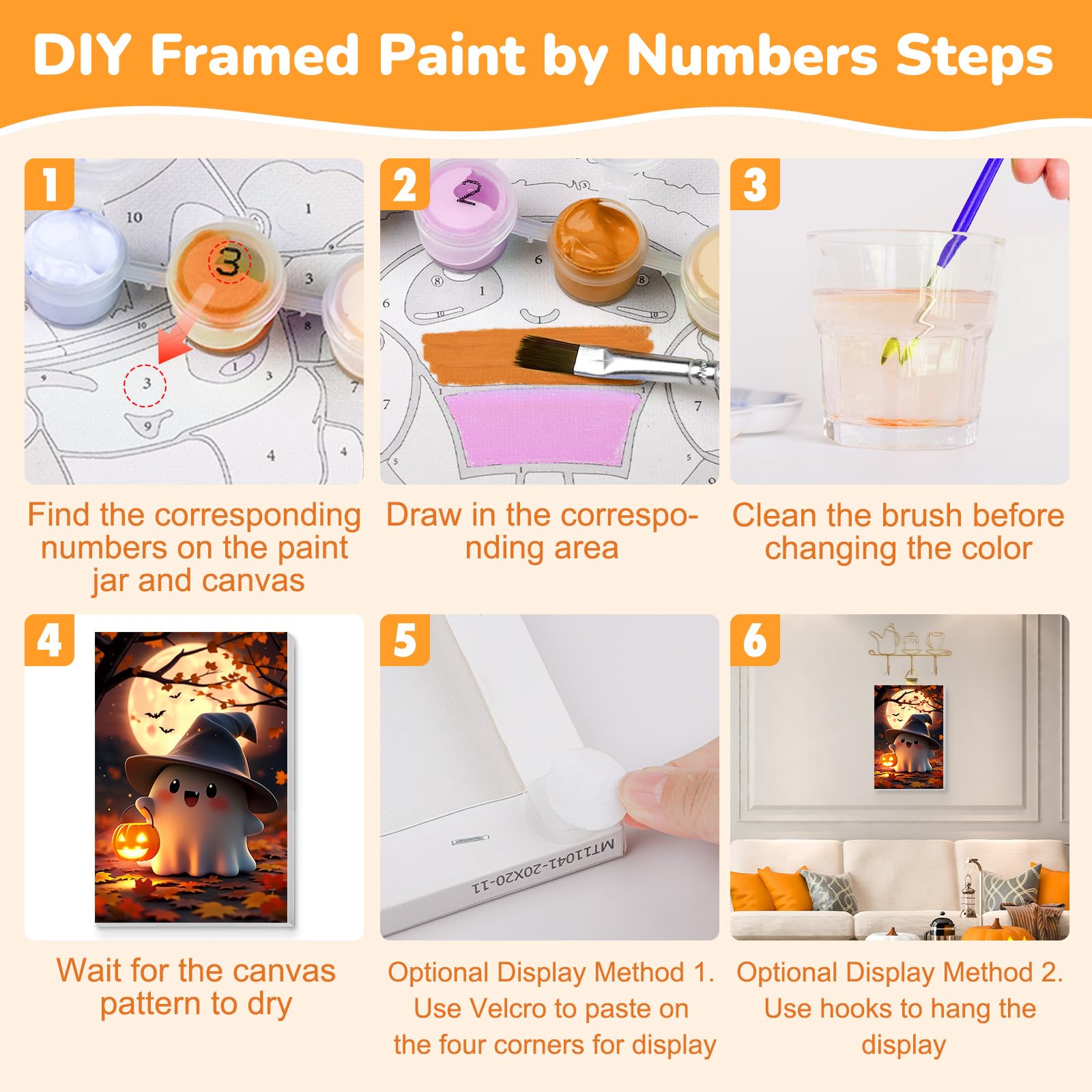 DIY Framed Paint by Numbers Steps

1

Find the corresponding numbers on the paint jar and canvas

2

Draw in the corresponding area

3

Clean the brush before changing the color

4

Wait for the canvas pattern to dry

5

MT11041-20X20-11

Optional Display Method 1. Use Velcro to paste on the four corners for display

6

Optional Display Method 2. Use hooks to hang the display