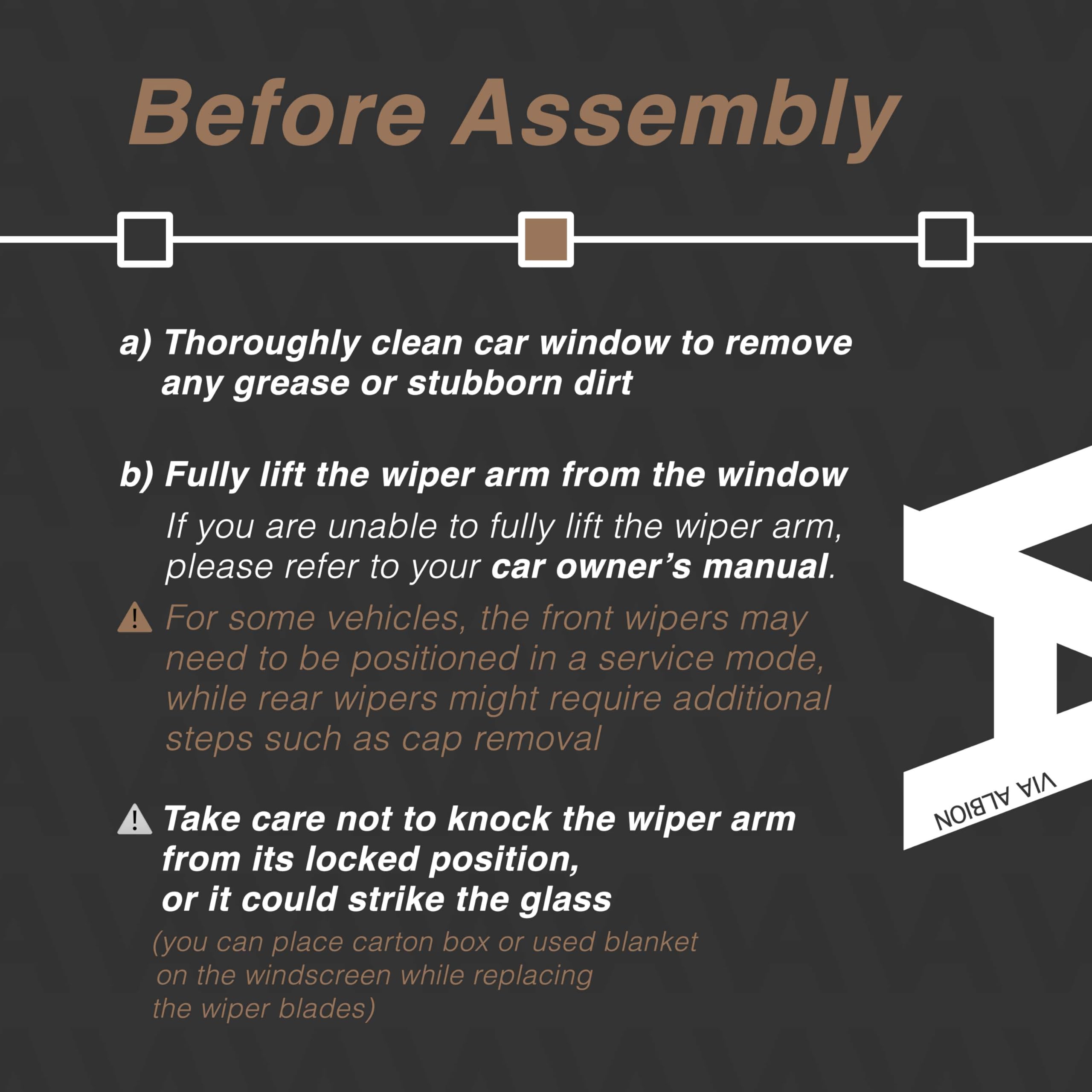 Before Assembly

a) Thoroughly clean car window to remove any grease or stubborn dirt

b) Fully lift the wiper arm from the window

If you are unable to fully lift the wiper arm, please refer to your car owner's manual.

For some vehicles, the front wipers may need to be positioned in a service mode, while rear wipers might require additional steps such as cap removal

Take care not to knock the wiper arm from its locked position, or it could strike the glass

(you can place carton box or used blanket on the windscreen while replacing the wiper blades)

VIA ALBION