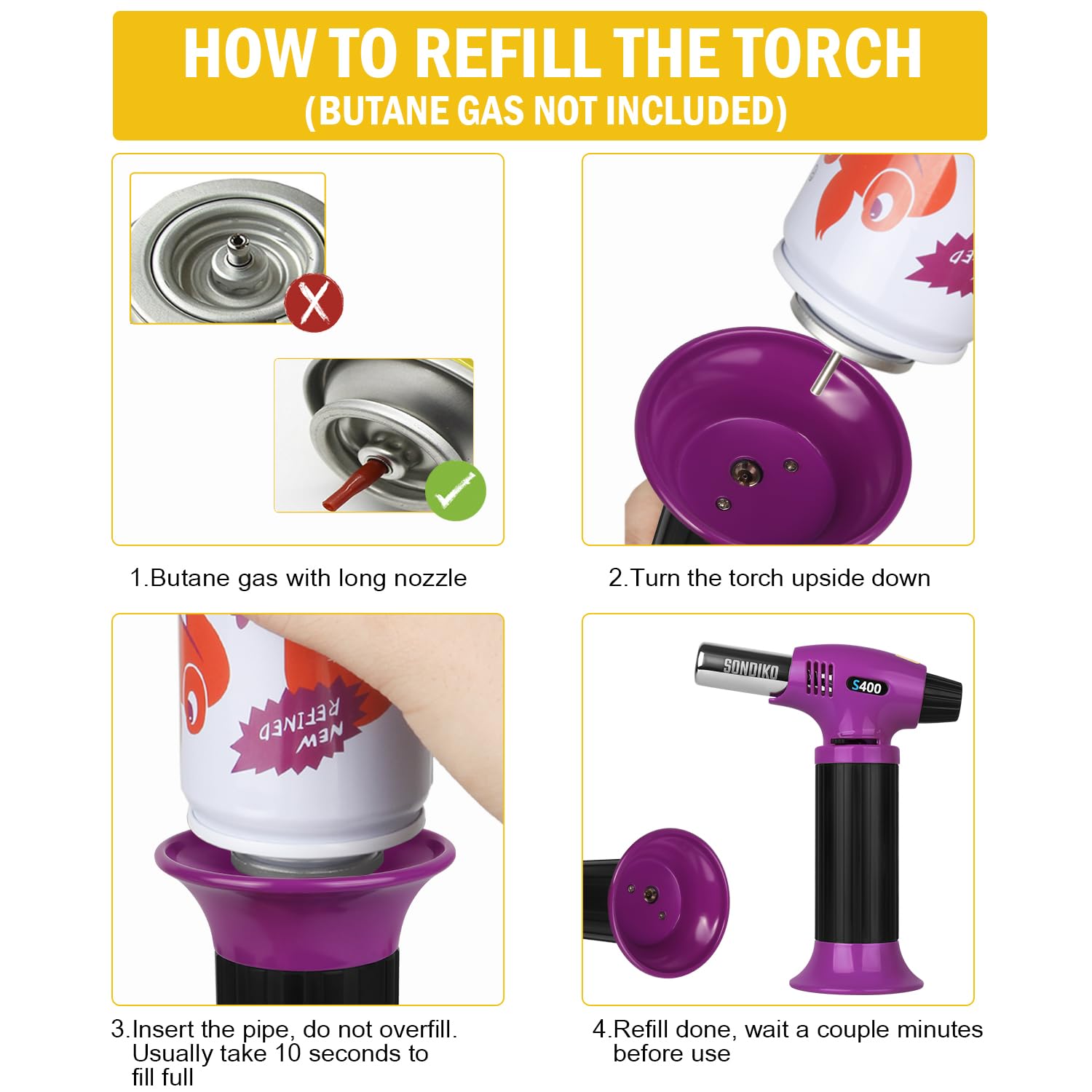 HOW TO REFILL THE TORCH
(BUTANE GAS NOT INCLUDED)

1.Butane gas with long nozzle

2.Turn the torch upside down

NEW REFINED

3.Insert the pipe, do not overfill. Usually take 10 seconds to fill full

SONDIKO
S400

4.Refill done, wait a couple minutes before use