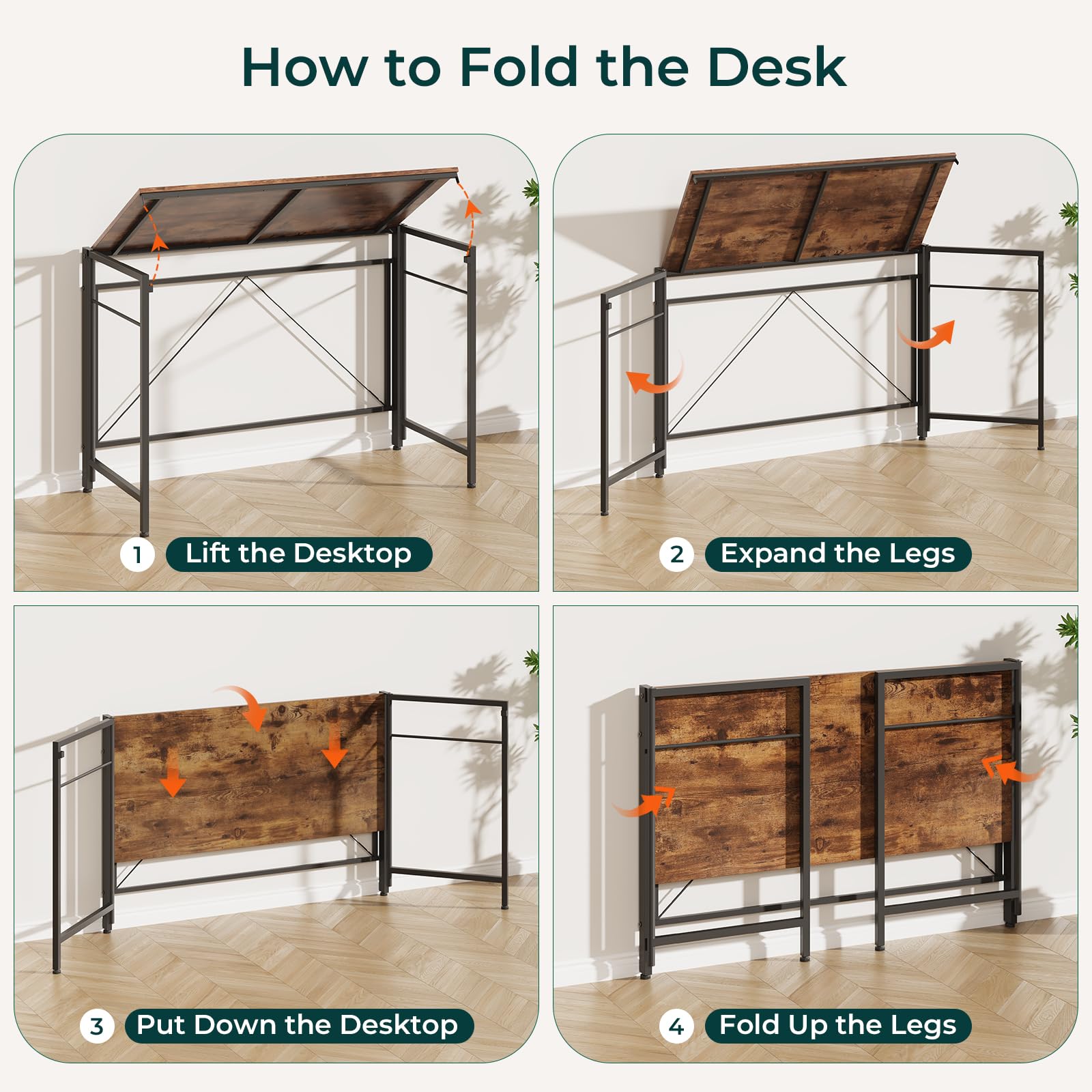 How to Fold the Desk

1 Lift the Desktop

2 Expand the Legs

3 Put Down the Desktop

4 Fold Up the Legs