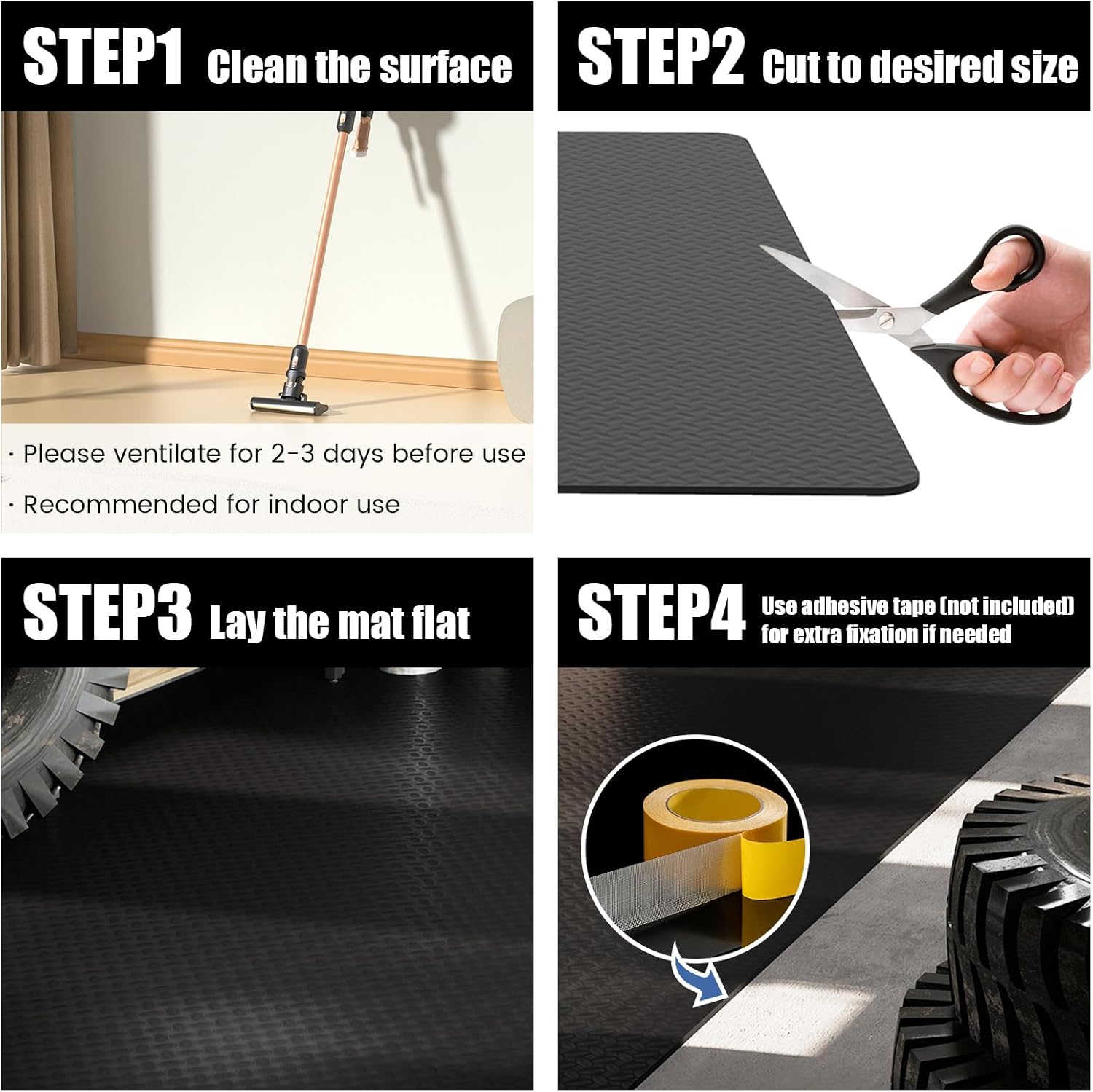 STEP1 Clean the surface

· Please ventilate for 2-3 days before use

· Recommended for indoor use

STEP2 Cut to desired size

STEP3 Lay the mat flat

STEP4 Use adhesive tape (not included) for extra fixation if needed