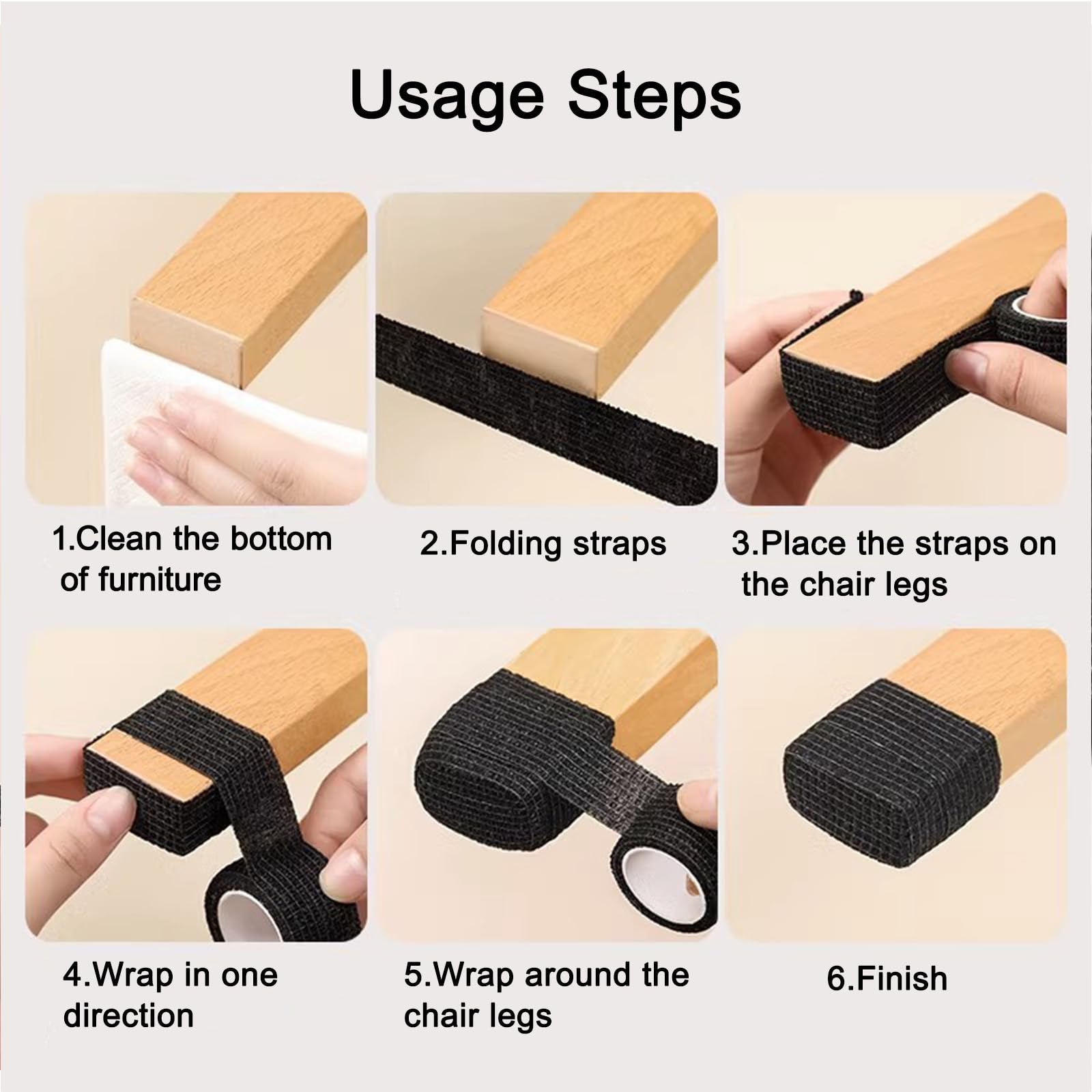 Usage Steps

1.Clean the bottom of furniture

2.Folding straps

3.Place the straps on the chair legs

4.Wrap in one direction

5.Wrap around the chair legs

6.Finish