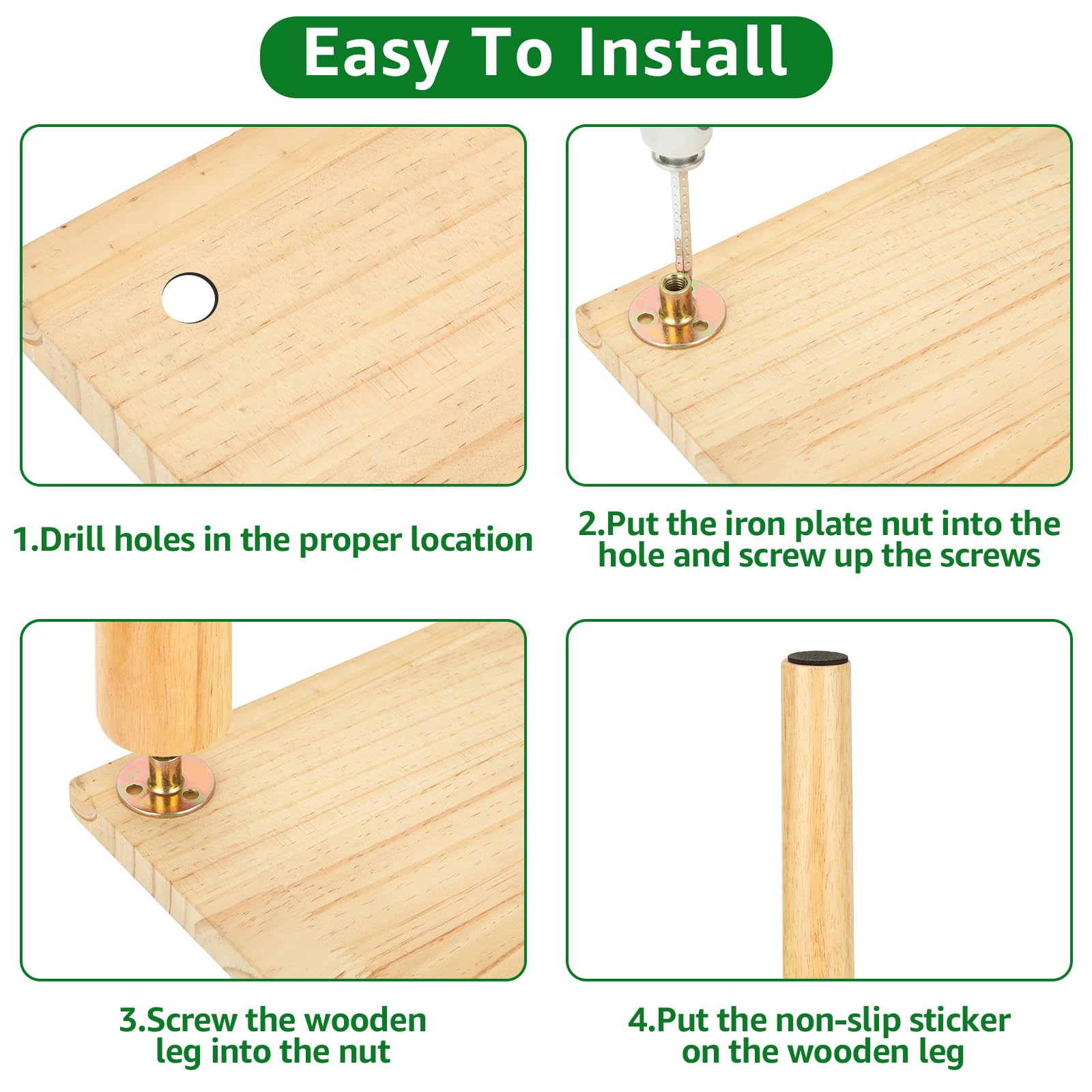 Easy To Install

1.Drill holes in the proper location

2.Put the iron plate nut into the hole and screw up the screws

3.Screw the wooden leg into the nut

4.Put the non-slip sticker on the wooden leg