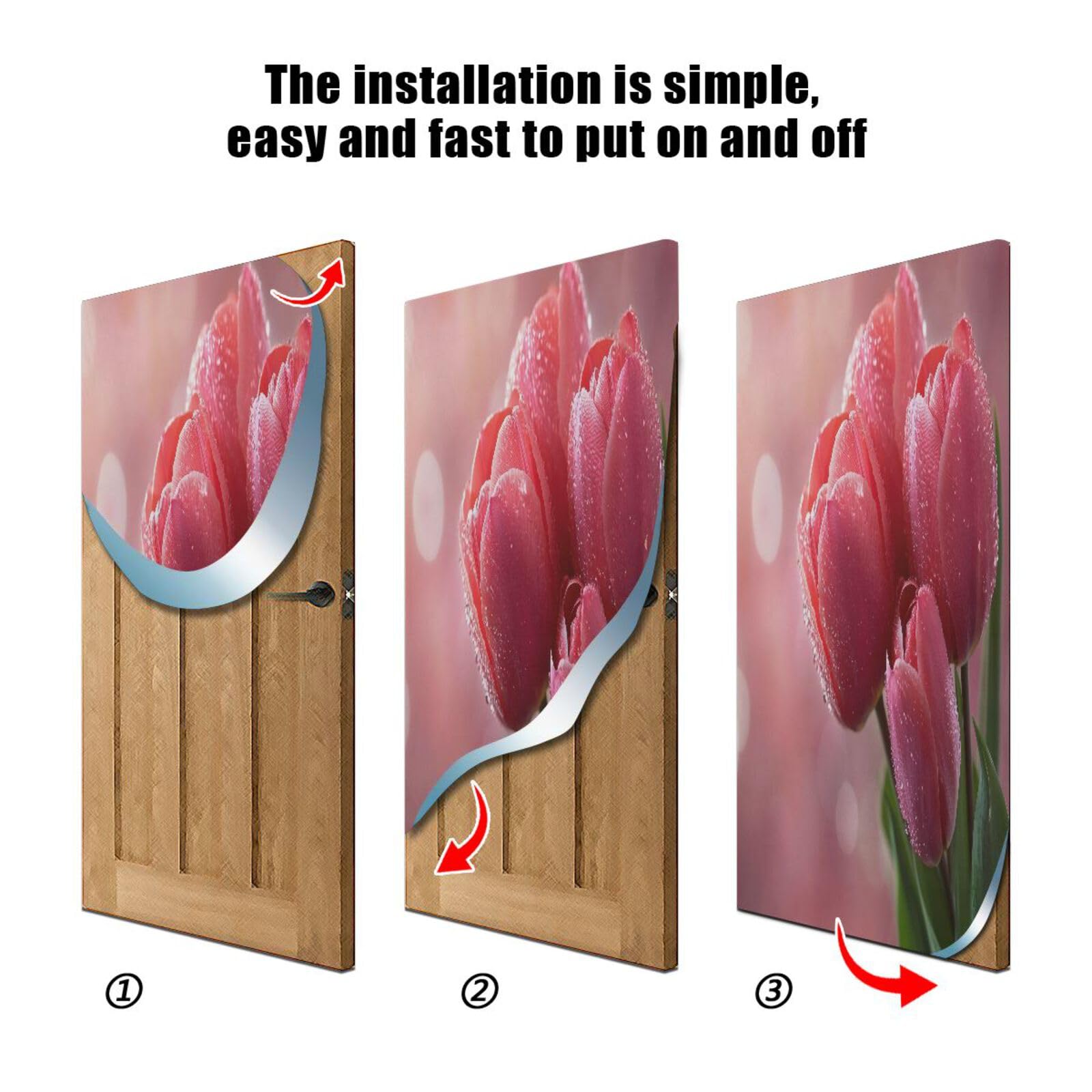 The installation is simple, easy and fast to put on and off

①

②

③