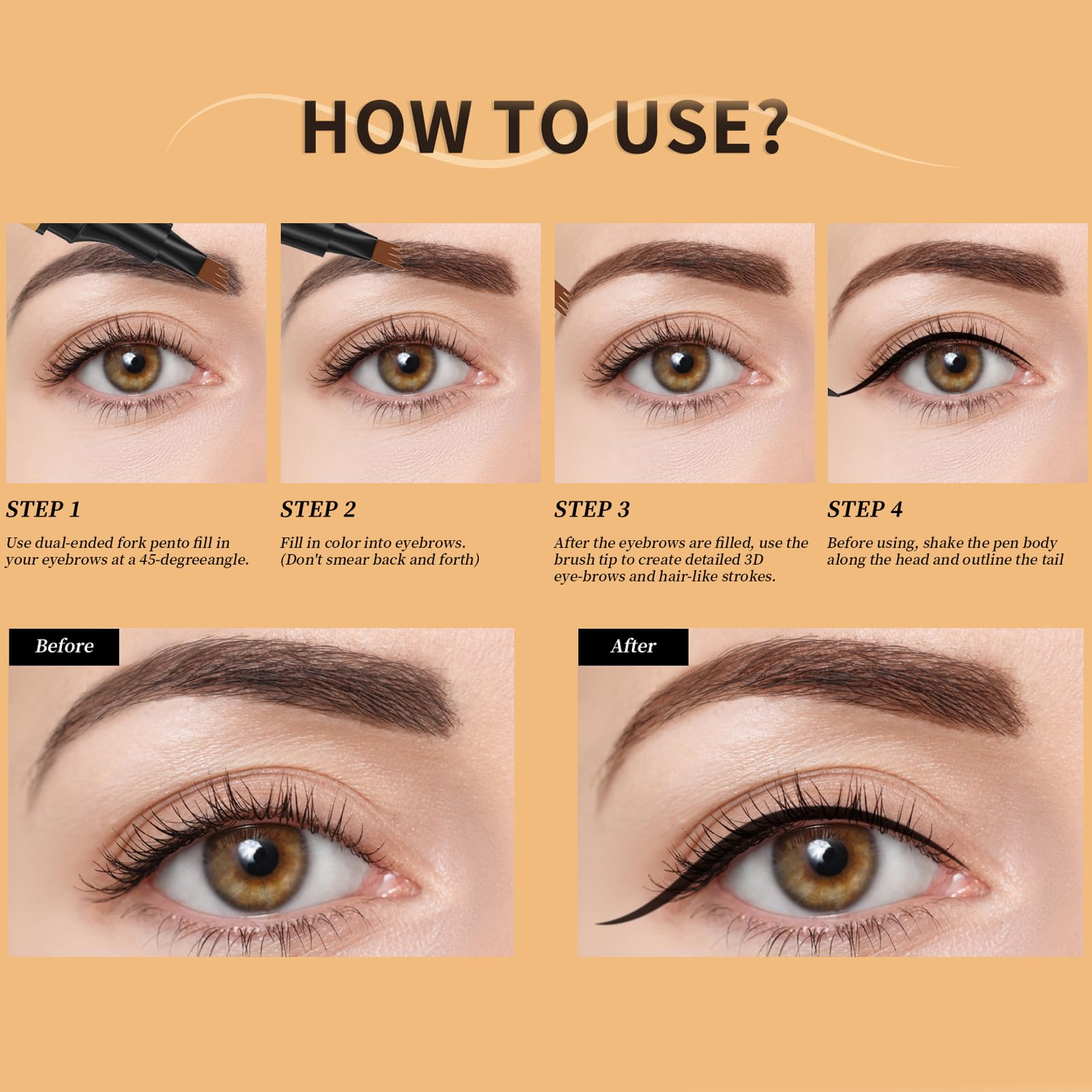 HOW TO USE?

STEP 1

Use dual-ended fork pento fill in your eyebrows at a 45-degreeangle.

STEP 2

Fill in color into eyebrows. (Don't smear back and forth)

STEP 3

After the eyebrows are filled, use the brush tip to create detailed 3D eye-brows and hair-like strokes.

STEP 4

Before using, shake the pen body along the head and outline the tail

Before

After