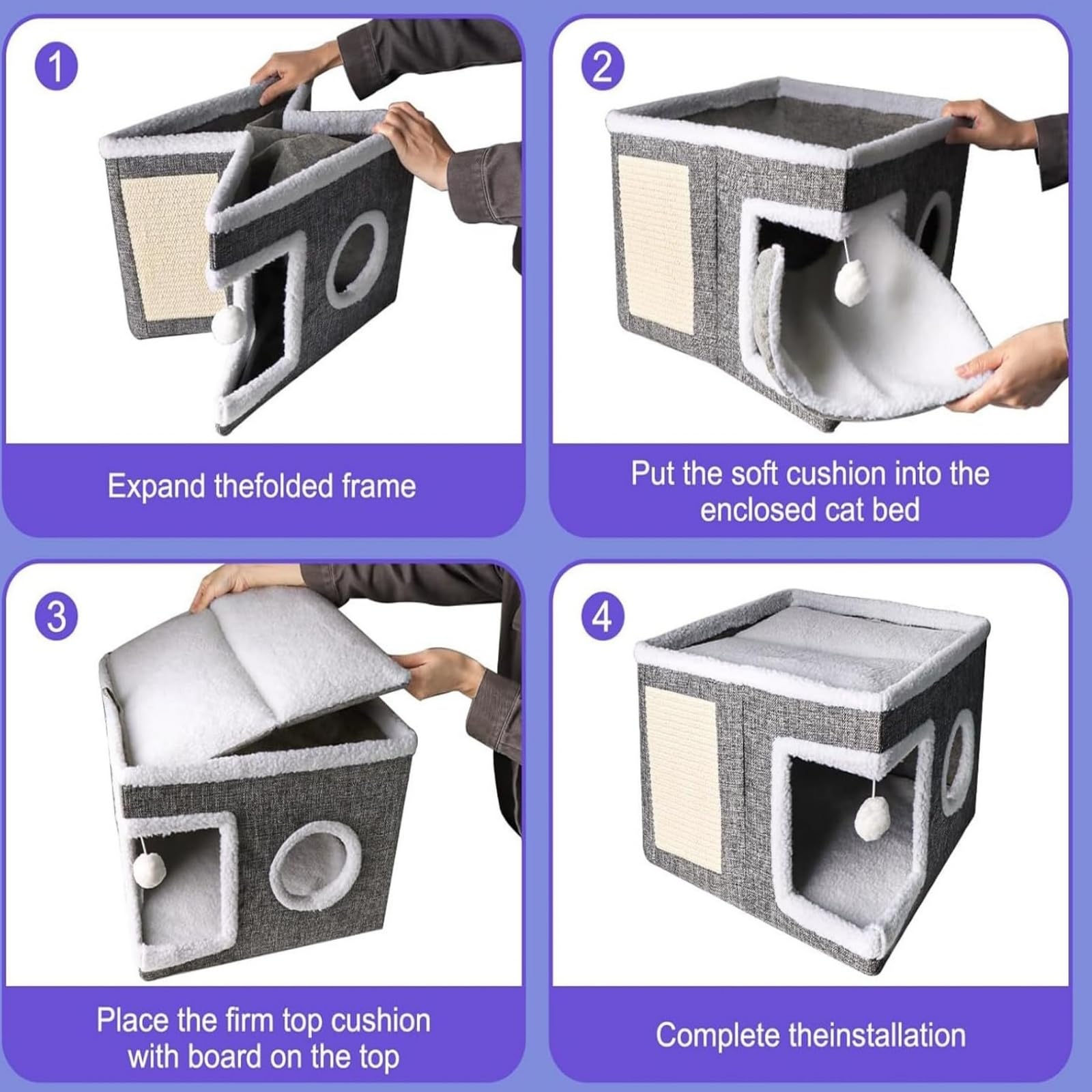 1

Expand thefolded frame

2

Put the soft cushion into the enclosed cat bed

3

Place the firm top cushion with board on the top

4

Complete theinstallation