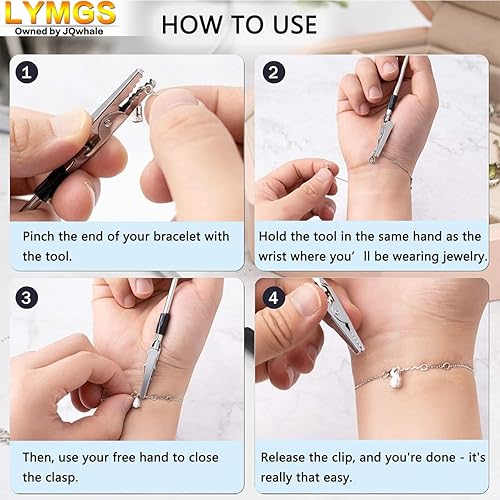 LYMGS
Owned by JQwhale

HOW TO USE

1

Pinch the end of your bracelet with the tool.

2

Hold the tool in the same hand as the wrist where you' ll be wearing jewelry.

3

Then, use your free hand to close the clasp.

4

Release the clip, and you're done - it's really that easy.