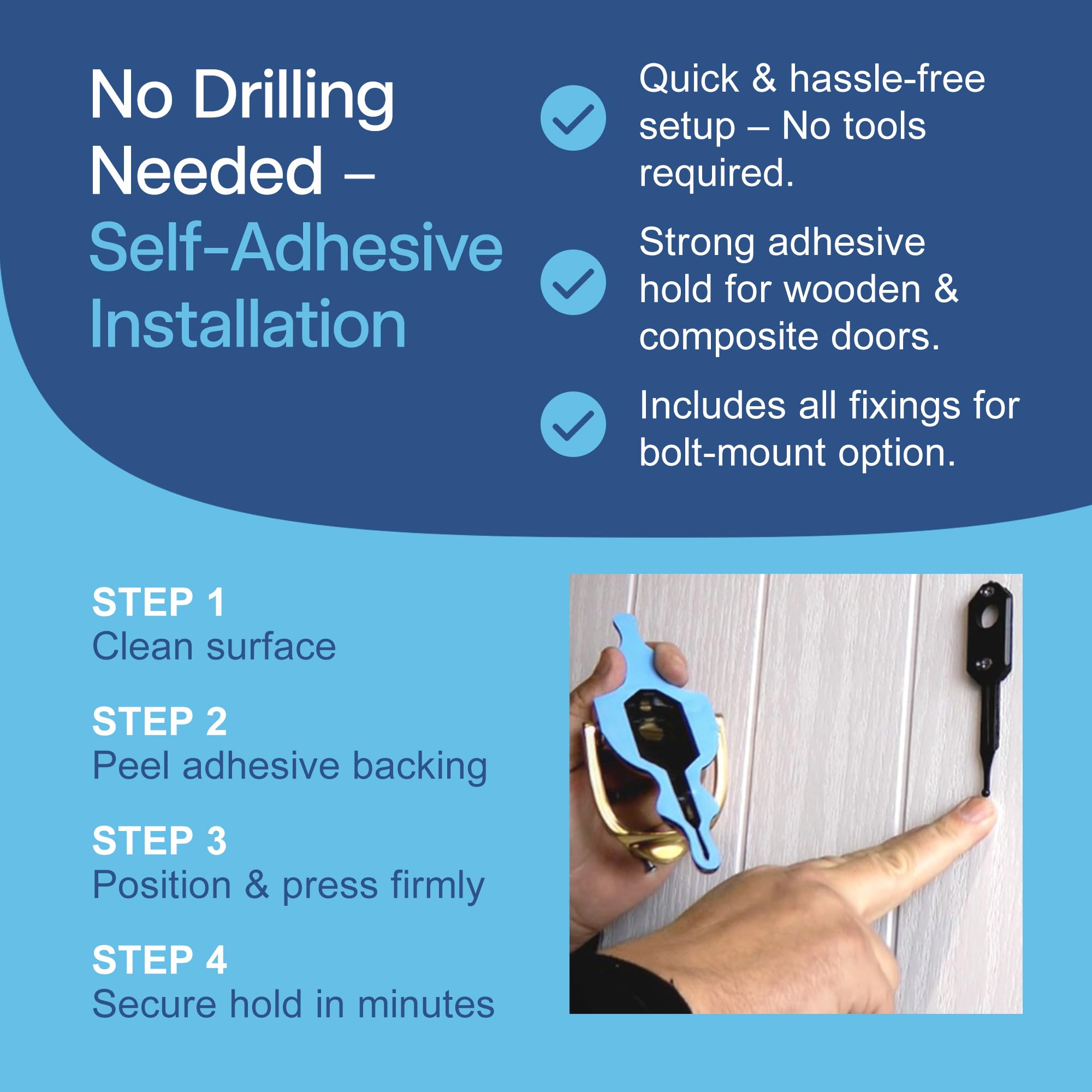 No Drilling Needed – Self-Adhesive Installation

Quick & hassle-free setup – No tools required.

Strong adhesive hold for wooden & composite doors.

Includes all fixings for bolt-mount option.

STEP 1
Clean surface

STEP 2
Peel adhesive backing

STEP 3
Position & press firmly

STEP 4
Secure hold in minutes