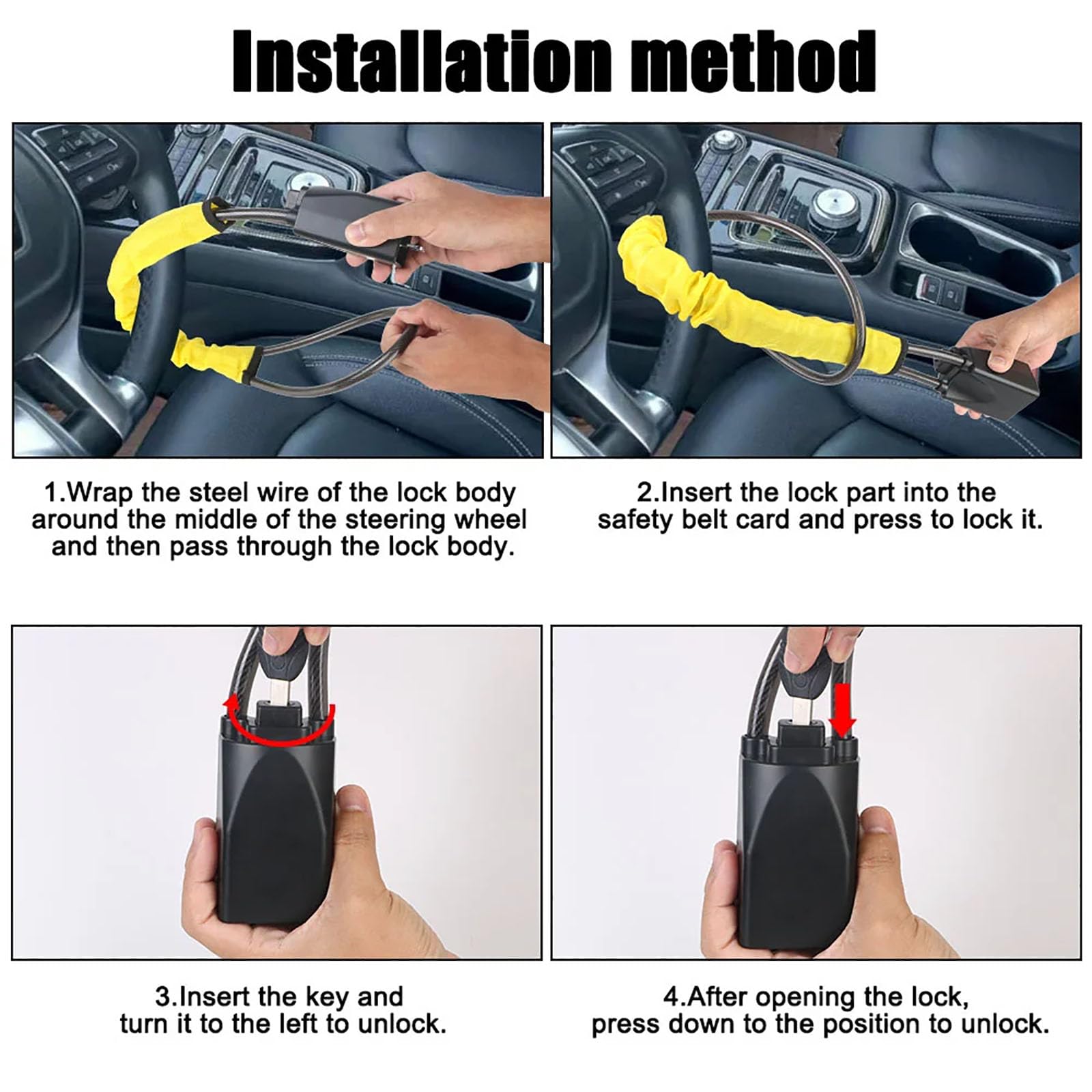 Installation method

1.Wrap the steel wire of the lock body around the middle of the steering wheel and then pass through the lock body.

2.Insert the lock part into the safety belt card and press to lock it.

3.Insert the key and turn it to the left to unlock.

4.After opening the lock, press down to the position to unlock.