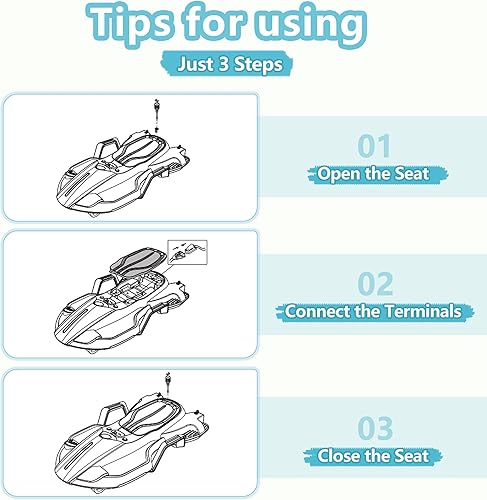 Tips for using

Just 3 Steps

01

Open the Seat

02

Connect the Terminals

03

Close the Seat