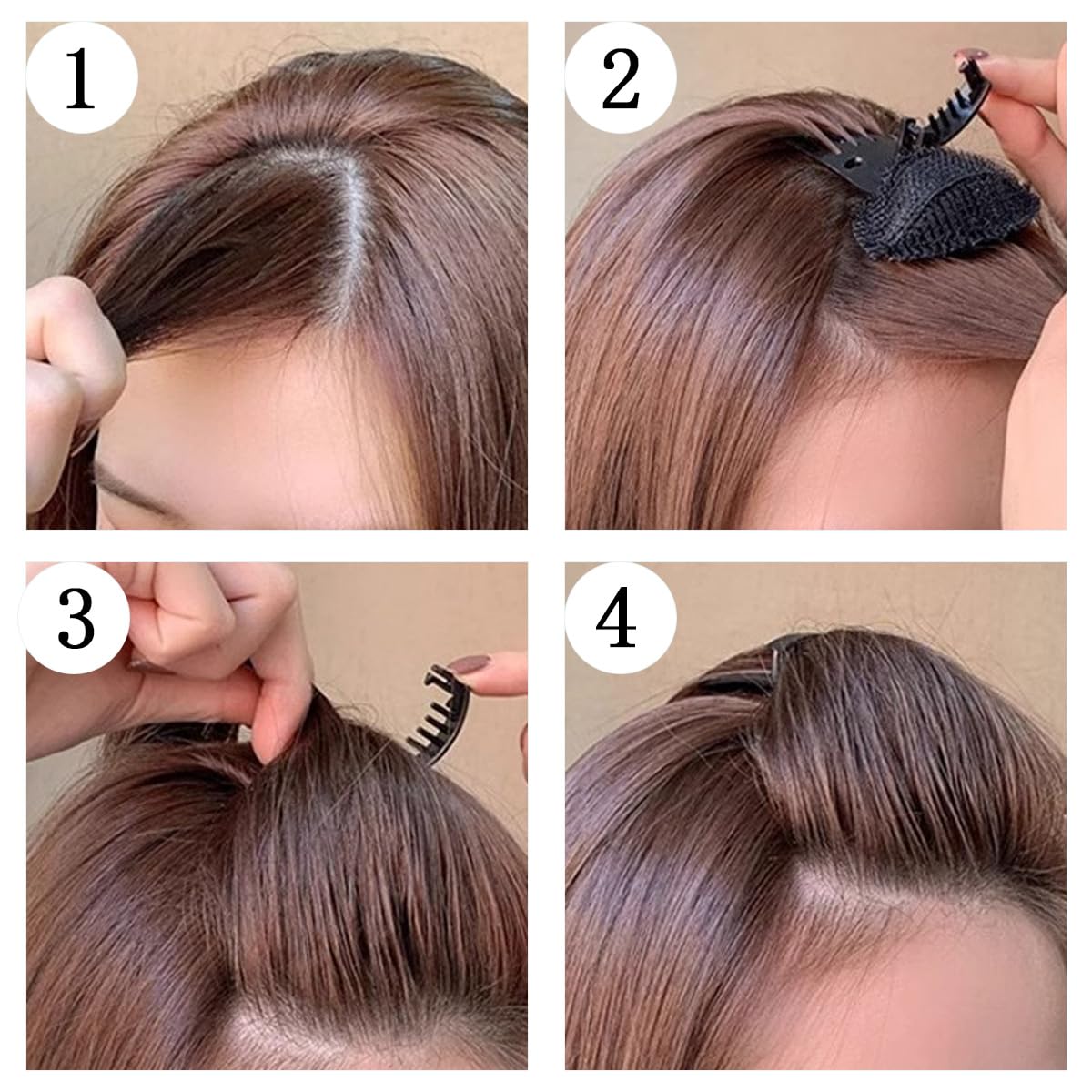 1

2

3

4