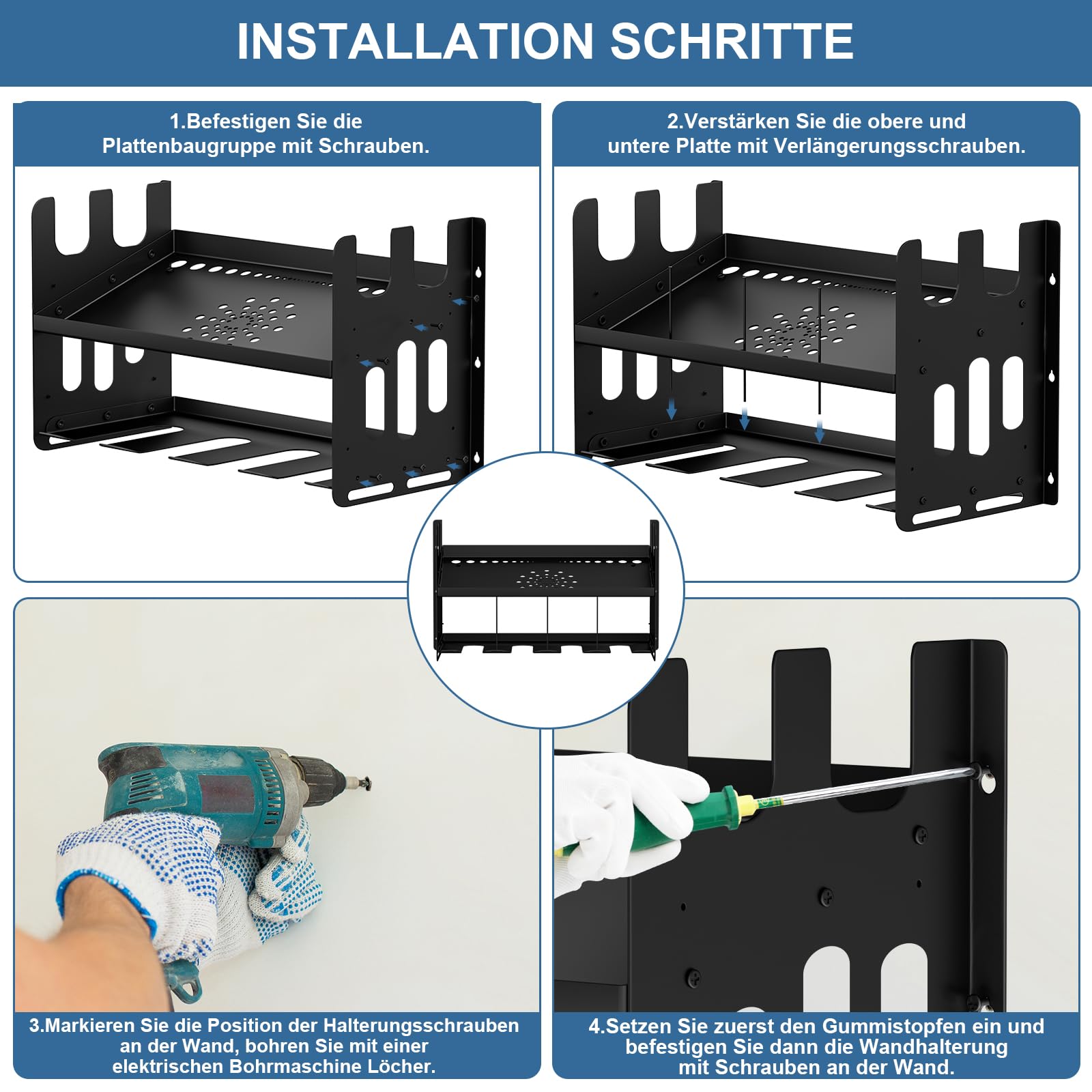 INSTALLATION SCHRITTE

1.Befestigen Sie die Plattenbaugruppe mit Schrauben.

2.Verstärken Sie die obere und untere Platte mit Verlängerungsschrauben.

3.Markieren Sie die Position der Halterungsschrauben an der Wand, bohren Sie mit einer elektrischen Bohrmaschine Löcher.

4.Setzen Sie zuerst den Gummistopfen ein und befestigen Sie dann die Wandhalterung mit Schrauben an der Wand.