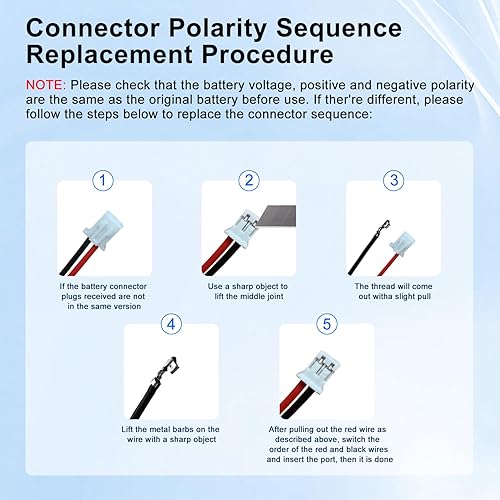 Connector Polarity Sequence Replacement Procedure

NOTE: Please check that the battery voltage, positive and negative polarity are the same as the original battery before use. If ther're different, please follow the steps below to replace the connector sequence:

1
If the battery connector plugs received are not in the same version

2
Use a sharp object to lift the middle joint

3
The thread will come out witha slight pull

4
Lift the metal barbs on the wire with a sharp object

5
After pulling out the red wire as described above, switch the order of the red and black wires and insert the port, then it is done