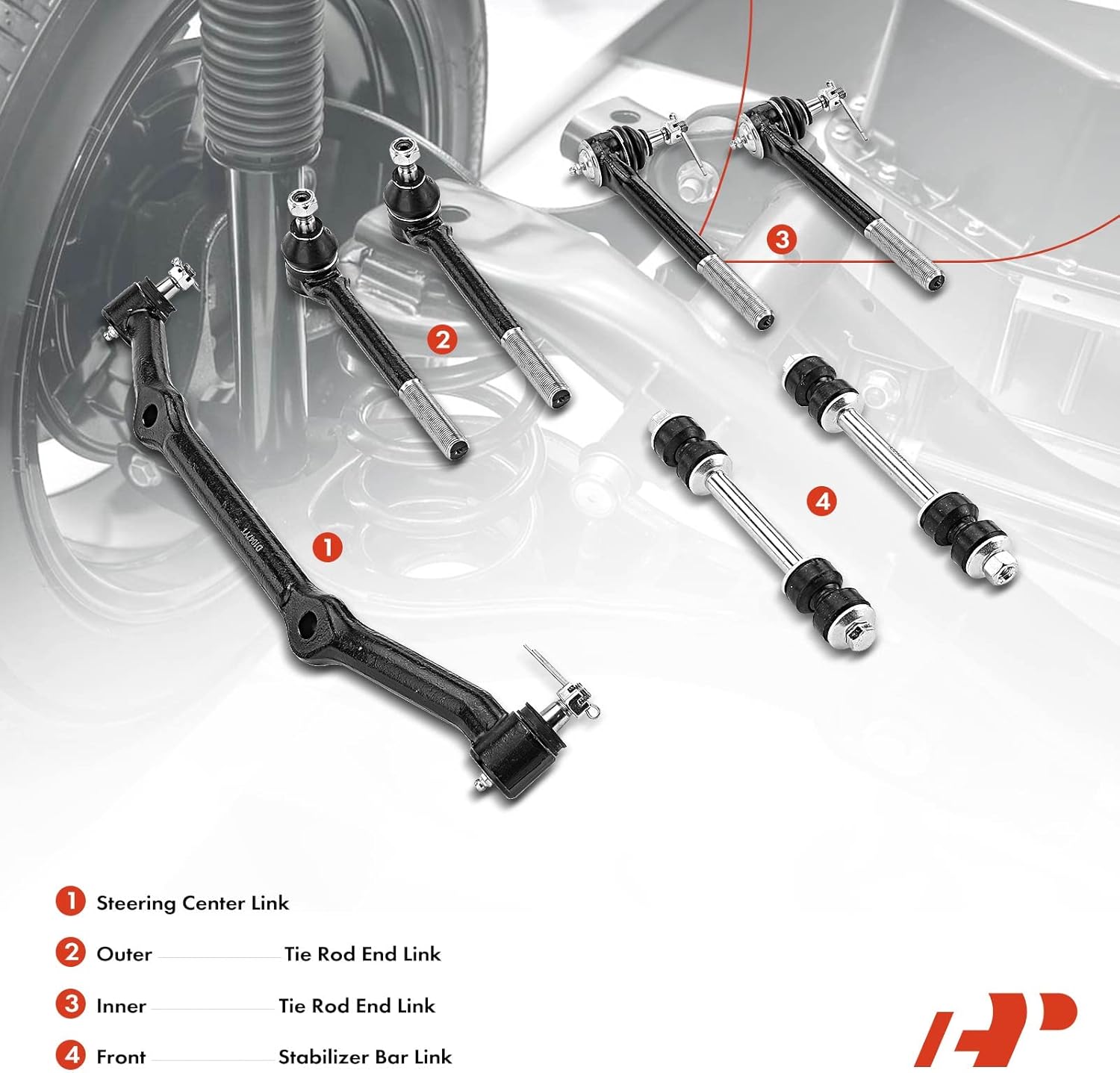 3

2

4

1

1 Steering Center Link

2 Outer Tie Rod End Link

3 Inner Tie Rod End Link

4 Front Stabilizer Bar Link