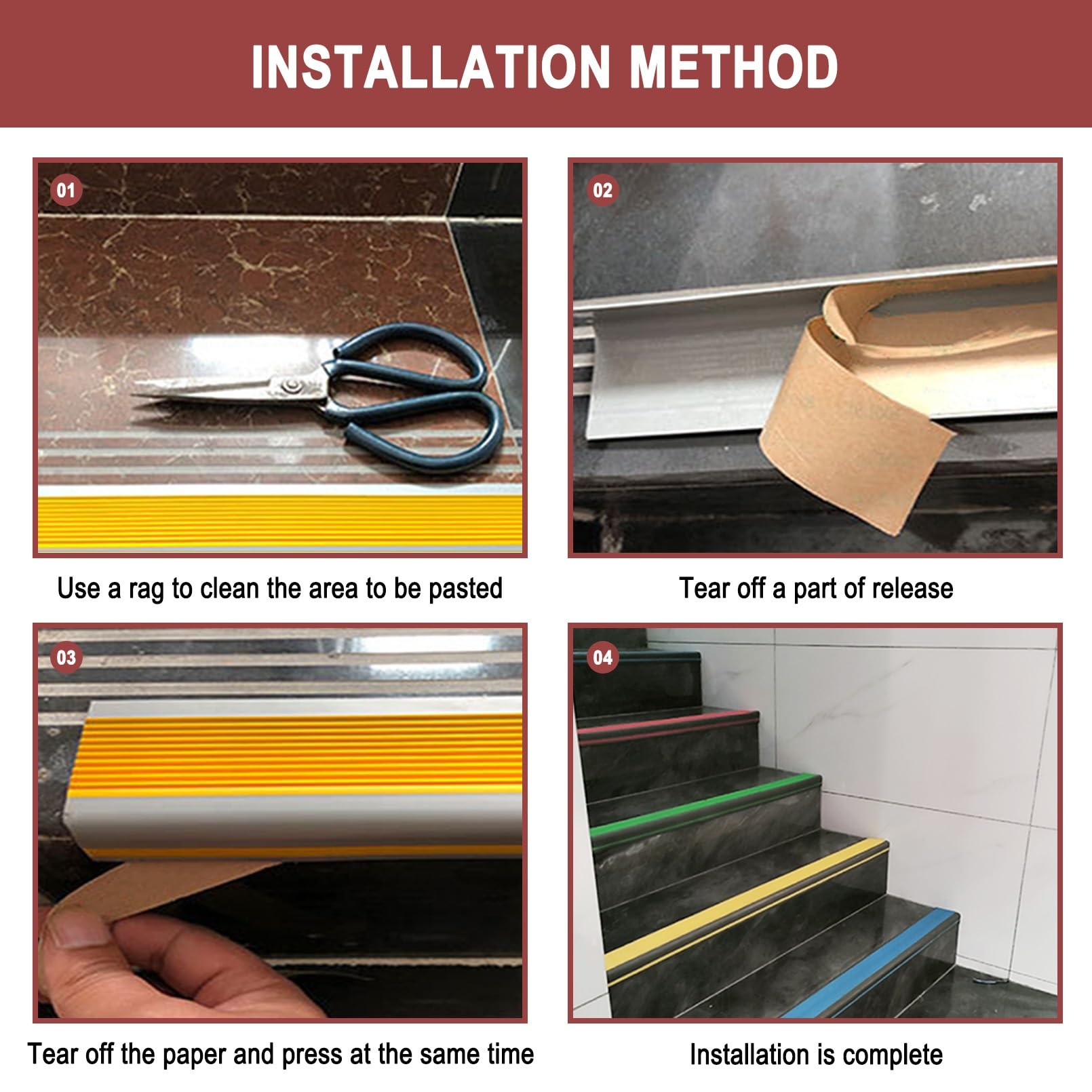 INSTALLATION METHOD

01

Use a rag to clean the area to be pasted

02

Tear off a part of release

03

Tear off the paper and press at the same time

04

Installation is complete