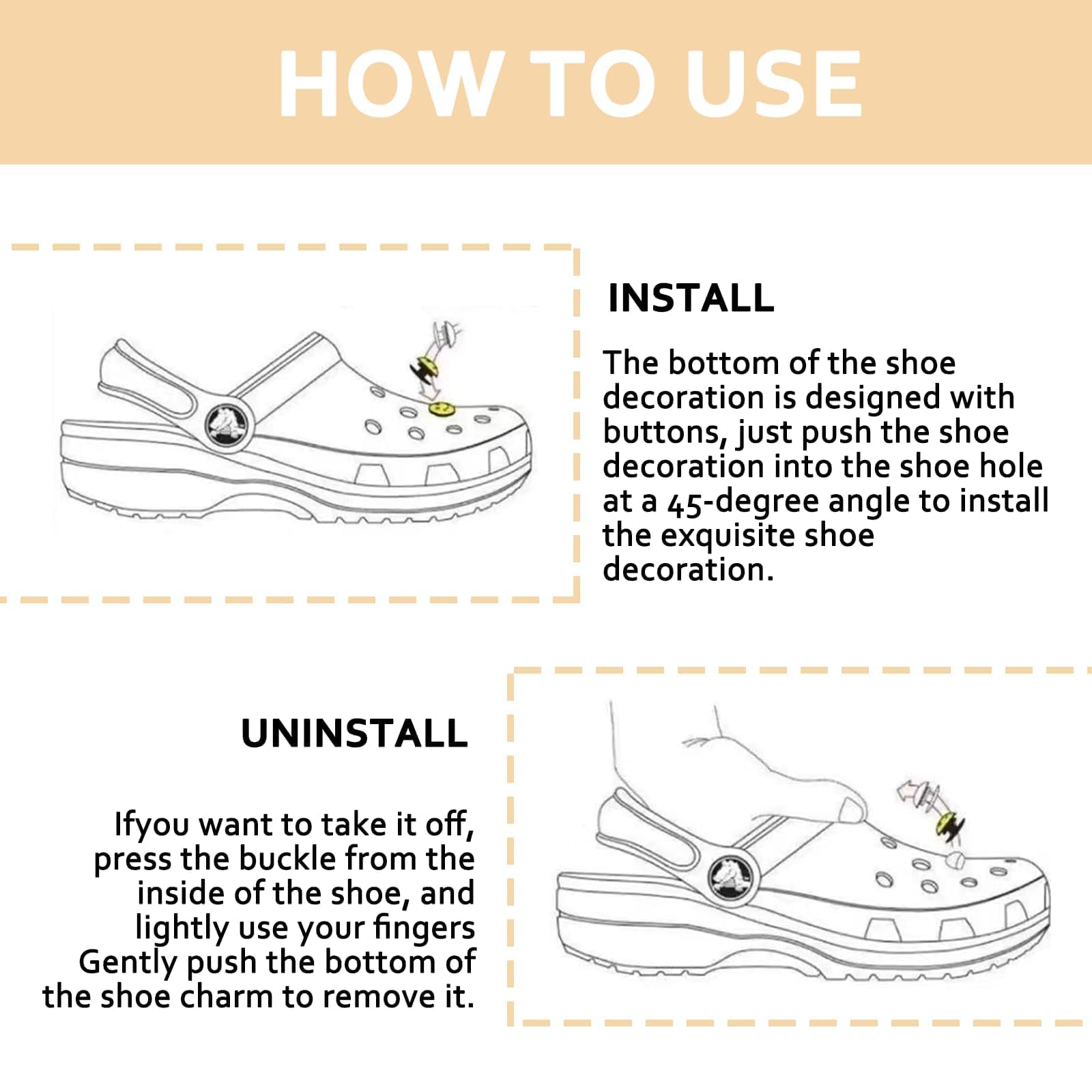 HOW TO USE

INSTALL

The bottom of the shoe decoration is designed with buttons, just push the shoe decoration into the shoe hole at a 45-degree angle to install the exquisite shoe decoration.

UNINSTALL

Ifyou want to take it off, press the buckle from the inside of the shoe, and lightly use your fingers Gently push the bottom of the shoe charm to remove it.