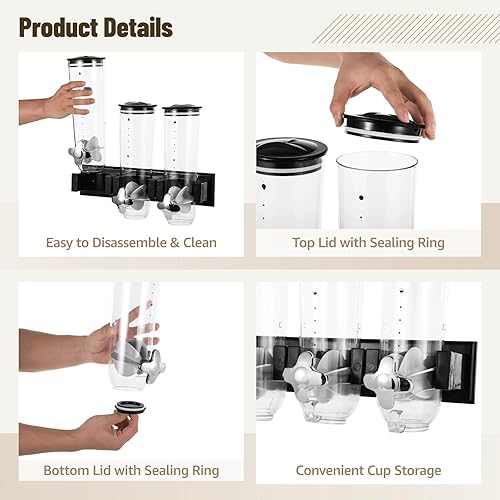 Product Details

Easy to Disassemble & Clean

Top Lid with Sealing Ring

Bottom Lid with Sealing Ring

Convenient Cup Storage