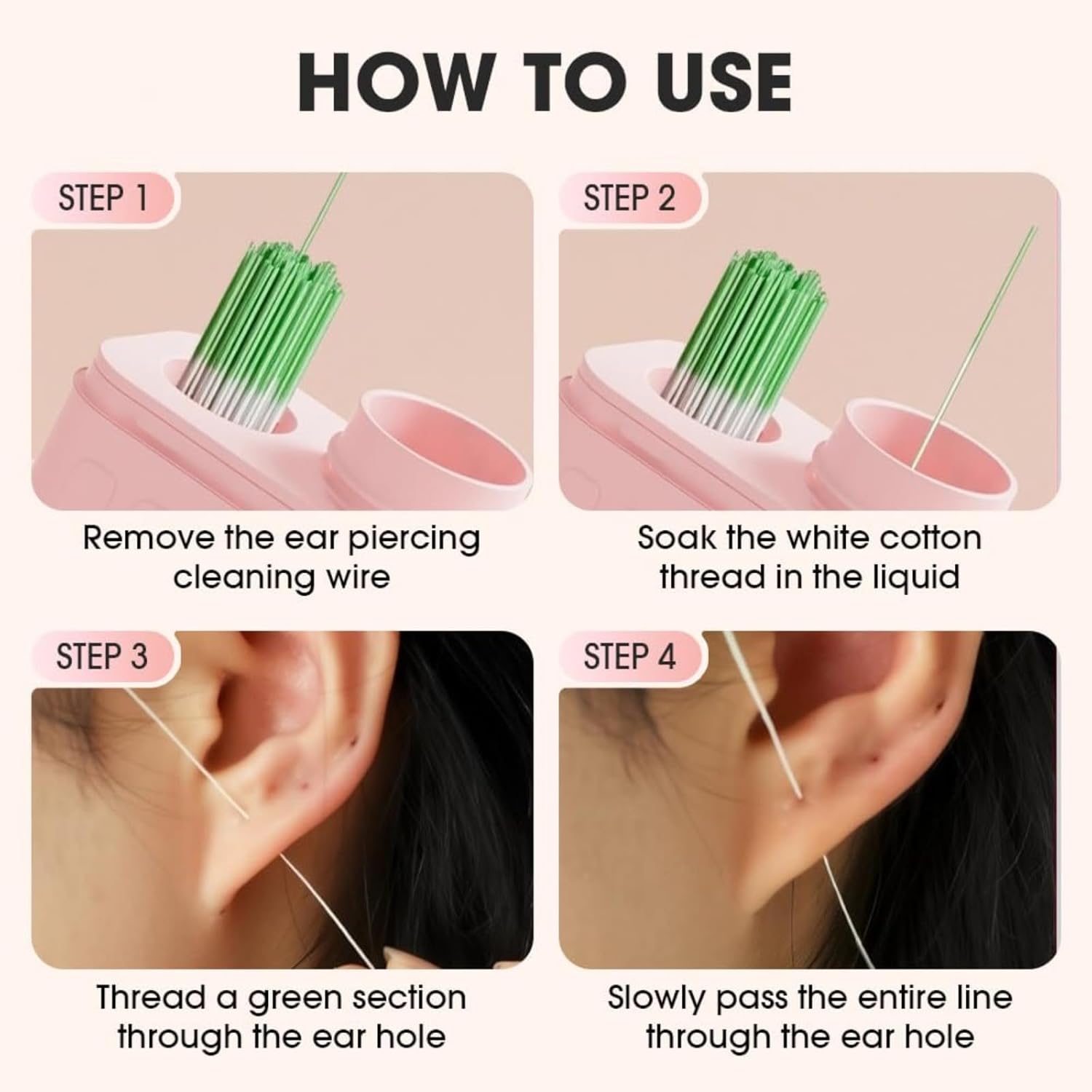 HOW TO USE

STEP 1

Remove the ear piercing cleaning wire

STEP 2

Soak the white cotton thread in the liquid

STEP 3

Thread a green section through the ear hole

STEP 4

Slowly pass the entire line through the ear hole