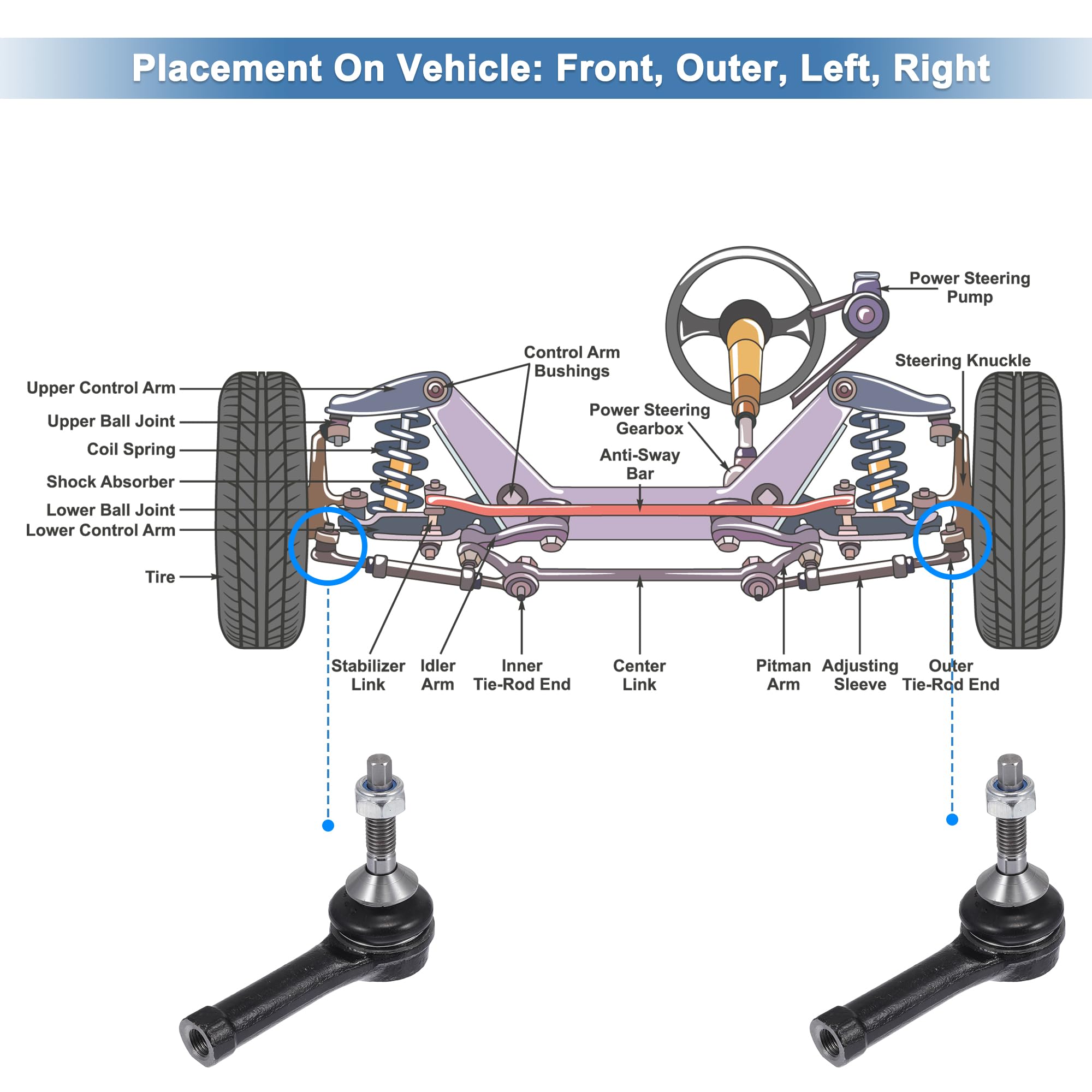 Placement On Vehicle: Front, Outer, Left, Right

Power Steering Pump

Control Arm Bushings

Steering Knuckle

Upper Control Arm

Upper Ball Joint

Coil Spring

Shock Absorber

Lower Ball Joint

Lower Control Arm

Tire

Power Steering Gearbox

Anti-Sway Bar

Stabilizer Link

Idler Arm

Inner Tie-Rod End

Center Link

Pitman Arm

Adjusting Sleeve

Outer Tie-Rod End