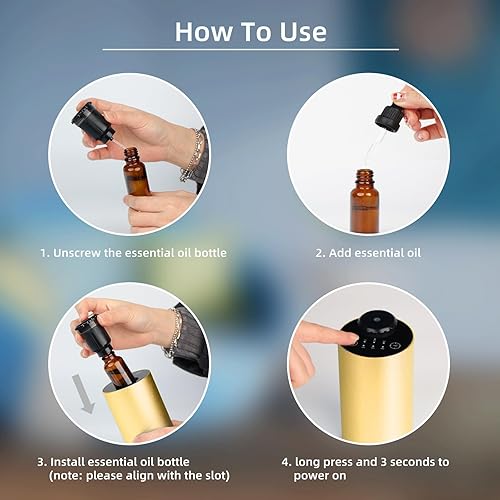 How To Use

1. Unscrew the essential oil bottle

2. Add essential oil

3. Install essential oil bottle (note: please align with the slot)

4. long press and 3 seconds to power on