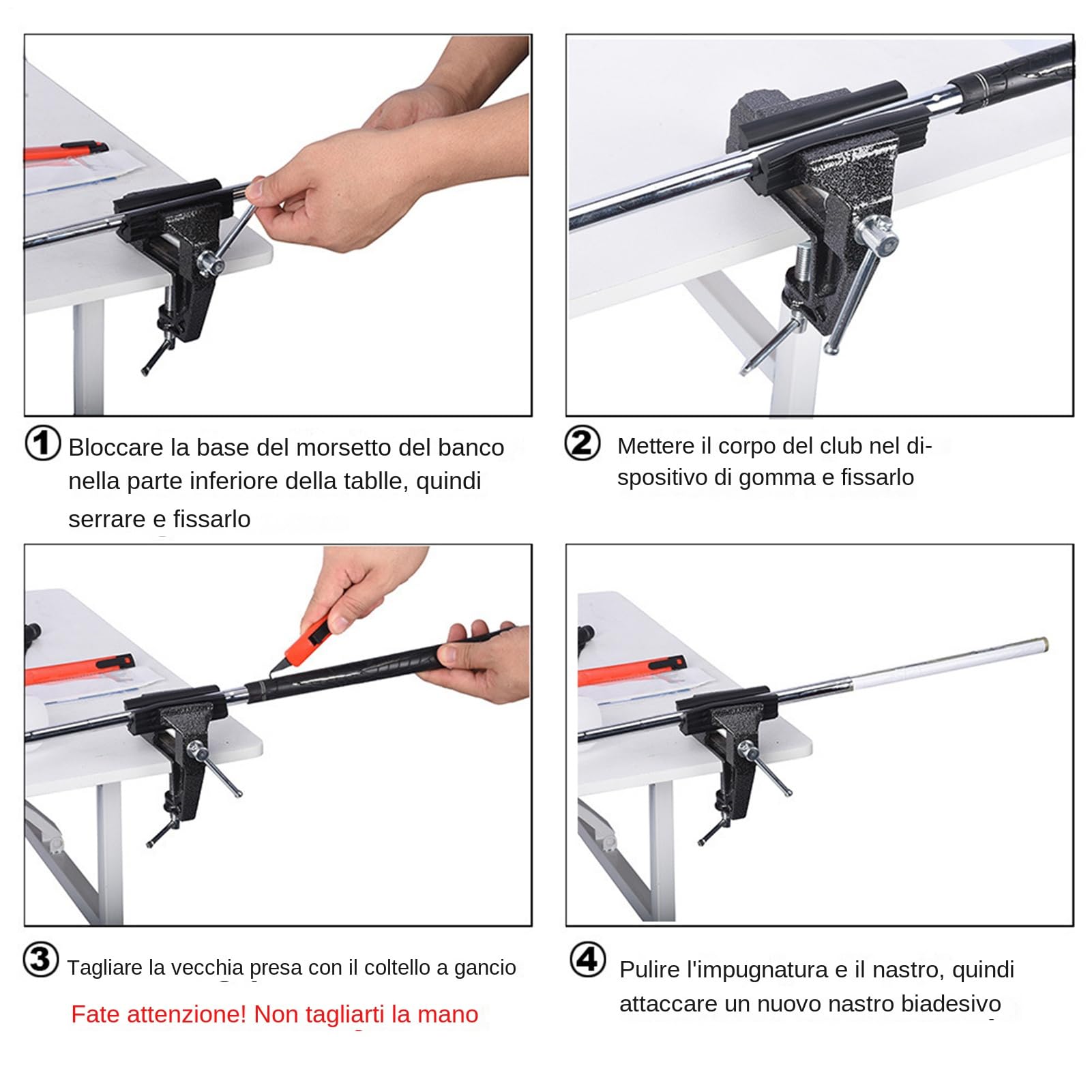 ① Bloccare la base del morsetto del banco nella parte inferiore della tablle, quindi serrare e fissarlo

② Mettere il corpo del club nel dispositivo di gomma e fissarlo

③ Tagliare la vecchia presa con il coltello a gancio

Fate attenzione! Non tagliarti la mano

④ Pulire l'impugnatura e il nastro, quindi attaccare un nuovo nastro biadesivo