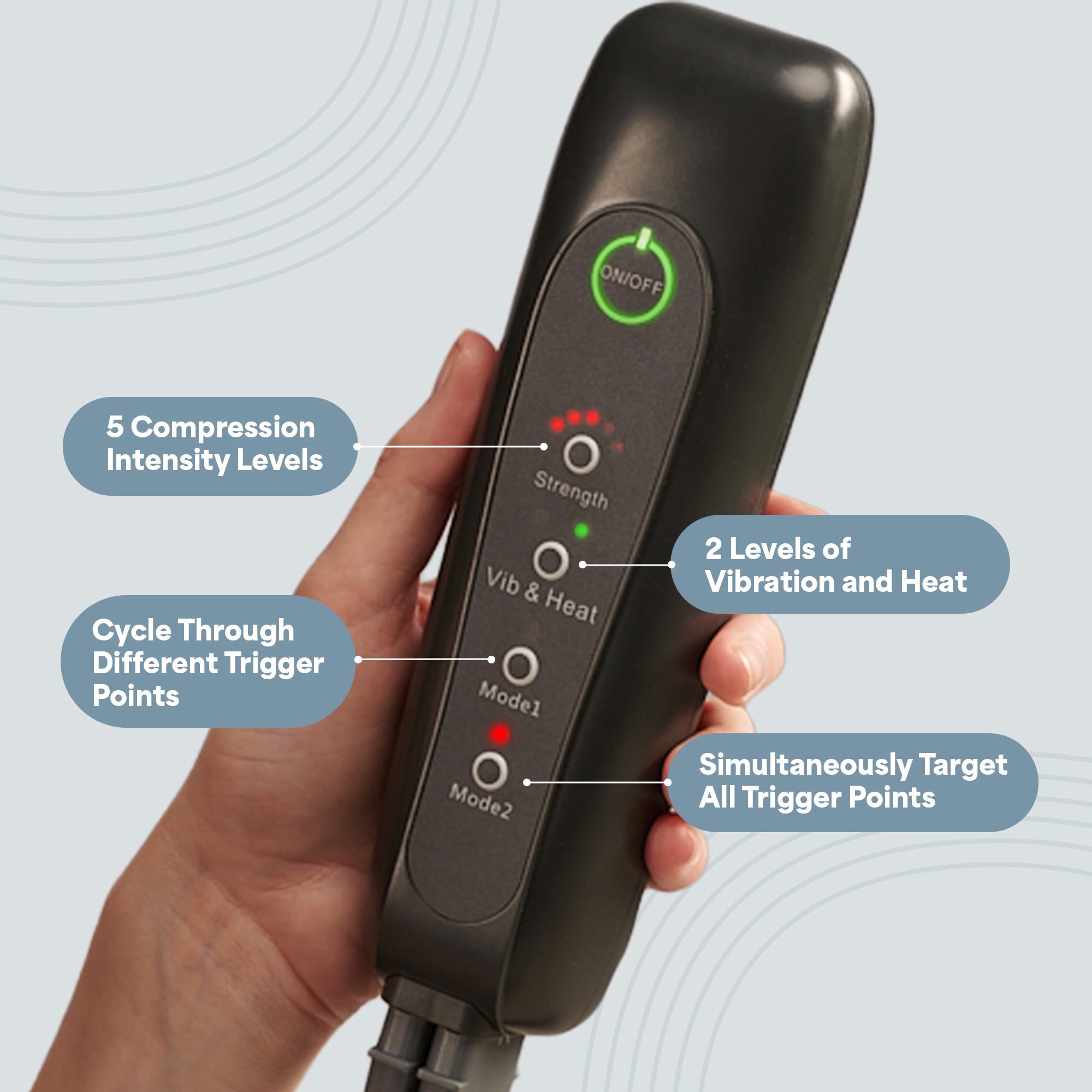 ON/OFF

5 Compression Intensity Levels

Strength

2 Levels of Vibration and Heat

Vib & Heat

Cycle Through Different Trigger Points

Mode1

Simultaneously Target All Trigger Points

Mode2