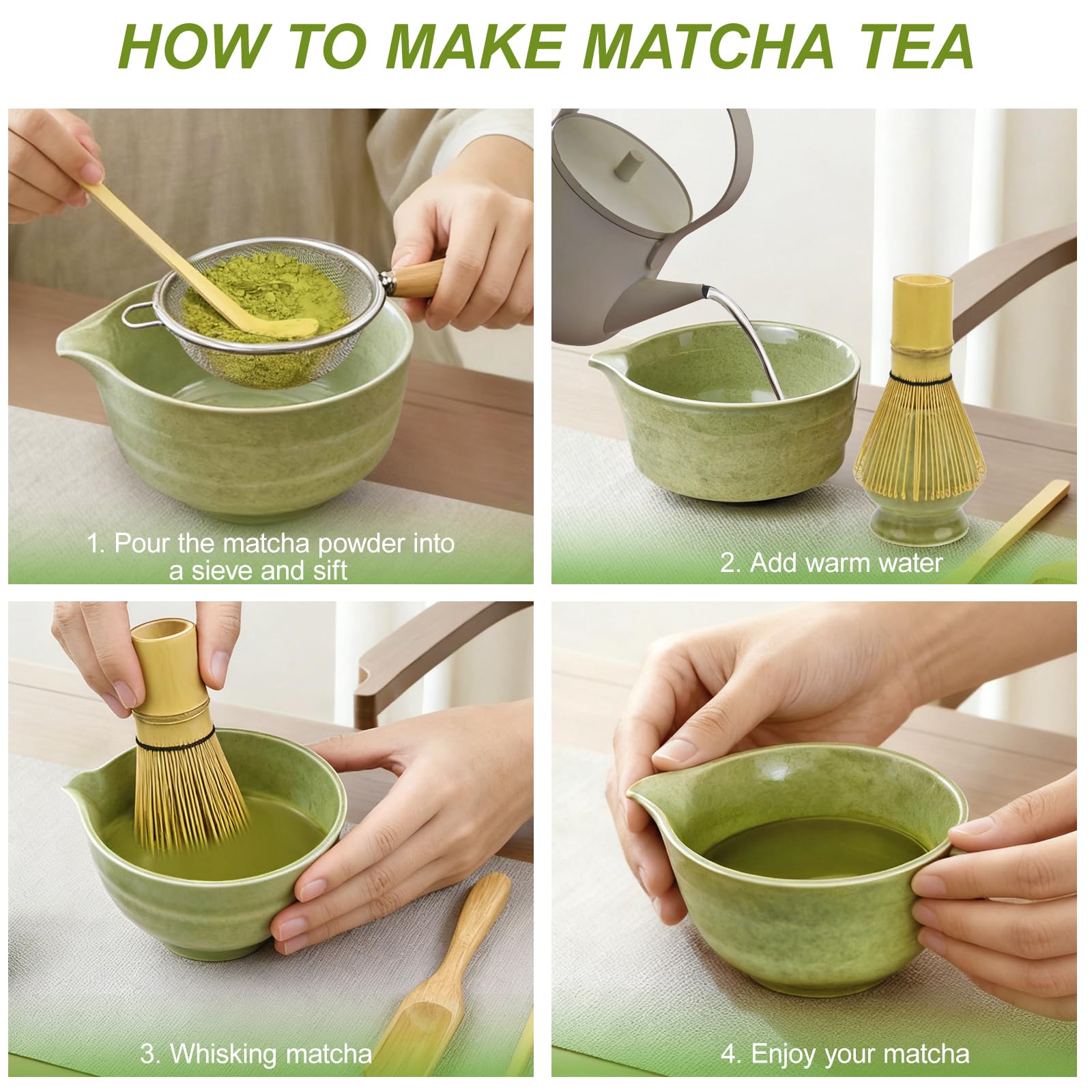 HOW TO MAKE MATCHA TEA

1. Pour the matcha powder into a sieve and sift

2. Add warm water

3. Whisking matcha

4. Enjoy your matcha