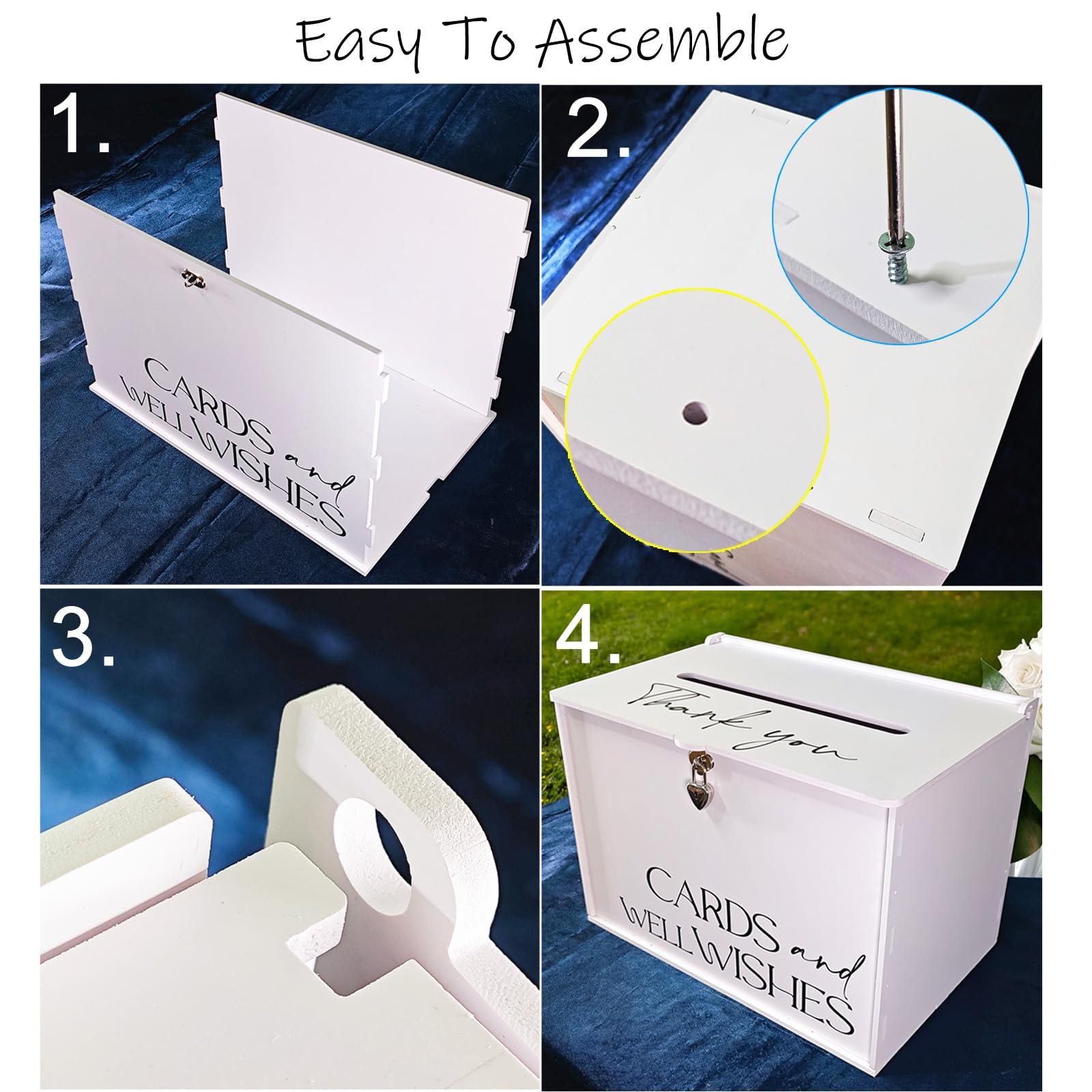 Easy To Assemble

1.

CARDS and WELL WISHES

2.

3.

4.

Thank you

CARDS and WELL WISHES