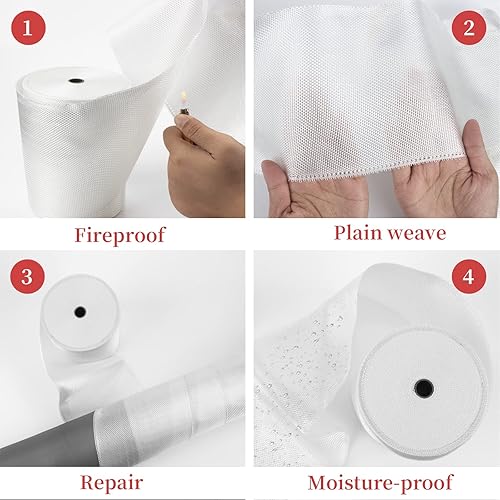 1
Fireproof

2
Plain weave

3
Repair

4
Moisture-proof